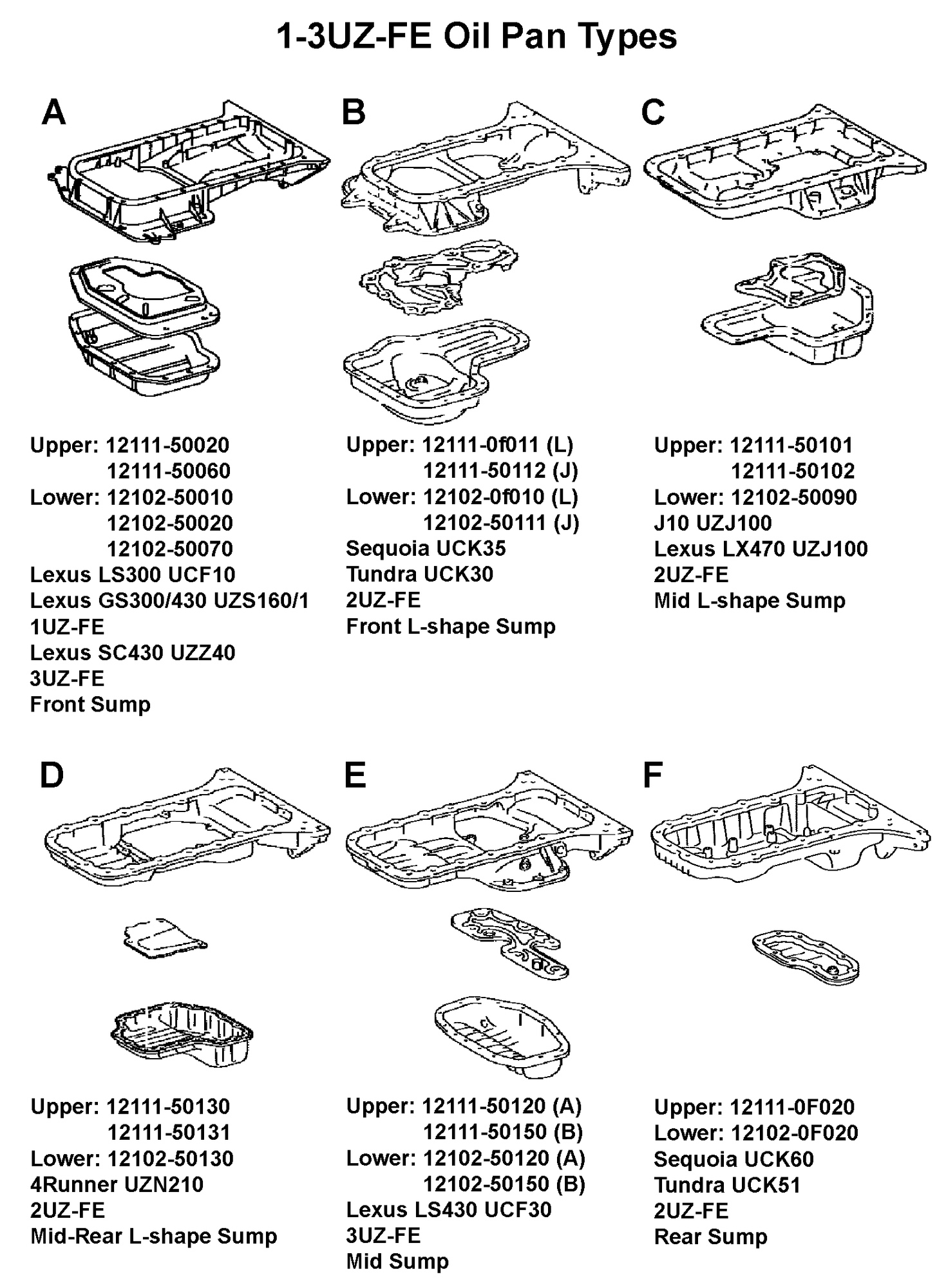 1-3UZ-FE Oil Pan Types

A

Upper: 12111-50020
12111-50060
Lower: 12102-50010
12102-50020
12102-50070
Lexus LS300 UCF10
Lexus GS300/430 UZS160/1
1UZ-FE
Lexus SC430 UZZ40
3UZ-FE
Front Sump

B

Upper: 12111-0f011 (L)
12111-50112 (J)
Lower: 12102-0f010 (L)
12102-50111 (J)
Sequoia UCK35
Tundra UCK30
2UZ-FE
Front L-shape Sump

C

Upper: 12111-50101
12111-50102
Lower: 12102-50090
J10 UZJ100
Lexus LX470 UZJ100
2UZ-FE
Mid L-shape Sump

D

Upper: 12111-50130
12111-50131
Lower: 12102-50130
4Runner UZN210
2UZ-FE
Mid-Rear L-shape Sump

E

Upper: 12111-50120 (A)
12111-50150 (B)
Lower: 12102-50120 (A)
12102-50150 (B)
Lexus LS430 UCF30
3UZ-FE
Mid Sump

F

Upper: 12111-0F020
Lower: 12102-0F020
Sequoia UCK60
Tundra UCK51
2UZ-FE
Rear Sump