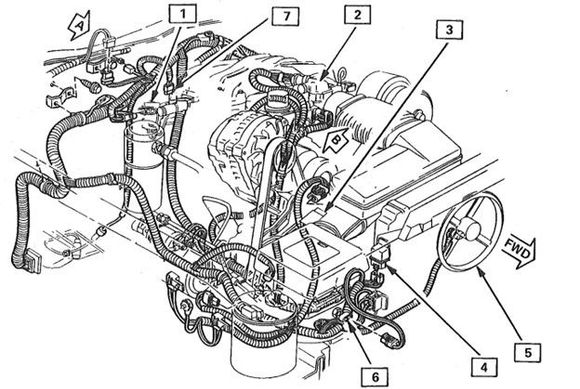 A
1
7
2
3
B
FWD
5
4
6