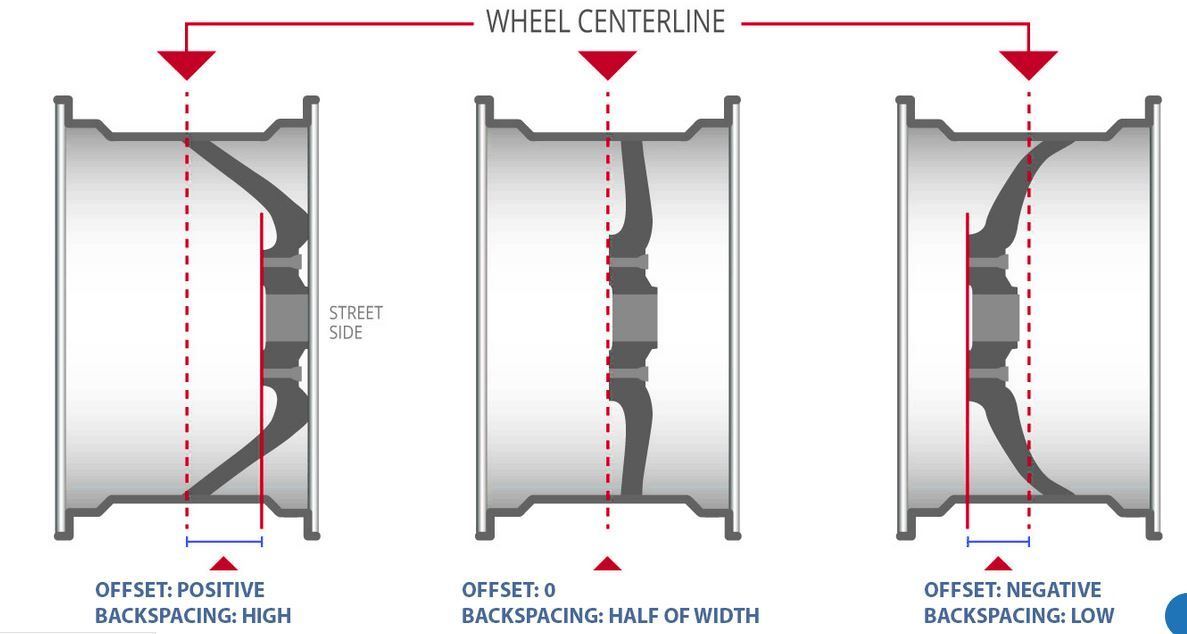 WHEEL CENTERLINE

STREET SIDE

OFFSET: POSITIVE
BACKSPACING: HIGH

OFFSET: 0
BACKSPACING: HALF OF WIDTH

OFFSET: NEGATIVE
BACKSPACING: LOW