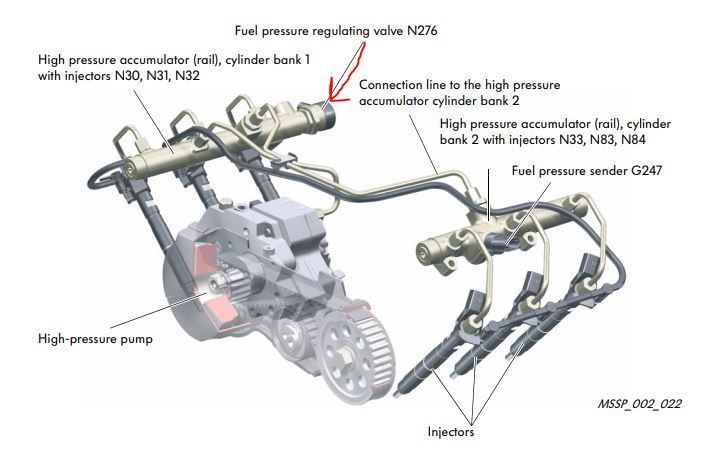 Fuel pressure regulating valve N276

High pressure accumulator (rail), cylinder bank 1 with injectors N30, N31, N32

Connection line to the high pressure accumulator cylinder bank 2

High pressure accumulator (rail), cylinder bank 2 with injectors N33, N83, N84

Fuel pressure sender G247

High-pressure pump

MSSP_002_022

Injectors