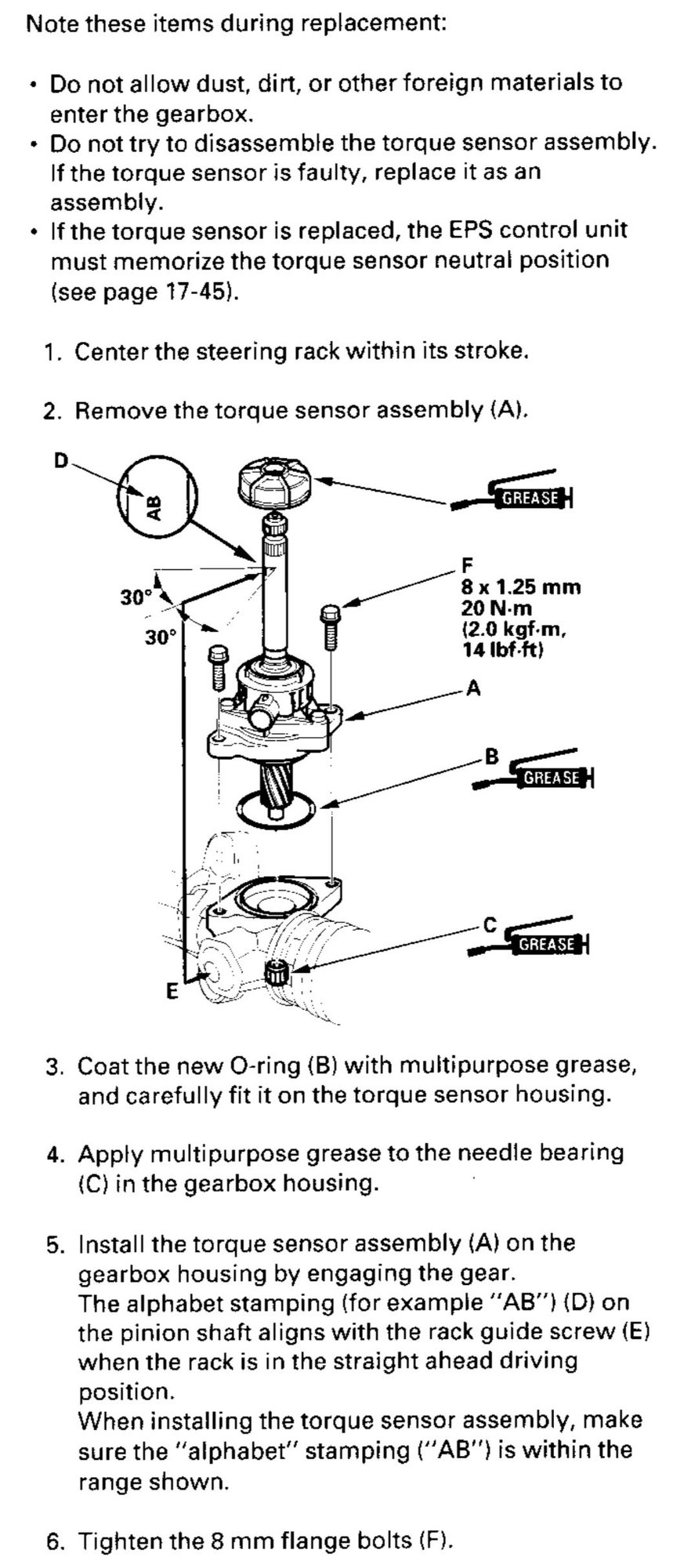 Note these items during replacement:

• Do not allow dust, dirt, or other foreign materials to enter the gearbox.
• Do not try to disassemble the torque sensor assembly. If the torque sensor is faulty, replace it as an assembly.
• If the torque sensor is replaced, the EPS control unit must memorize the torque sensor neutral position (see page 17-45).

1. Center the steering rack within its stroke.

2. Remove the torque sensor assembly (A).

D
AB
GREASE
30°
30°
F
8 x 1.25 mm
20 N·m
(2.0 kgf·m,
14 lbf·ft)
A
B
GREASE
C
GREASE
E

3. Coat the new O-ring (B) with multipurpose grease, and carefully fit it on the torque sensor housing.

4. Apply multipurpose grease to the needle bearing (C) in the gearbox housing.

5. Install the torque sensor assembly (A) on the gearbox housing by engaging the gear.
The alphabet stamping (for example "AB") (D) on the pinion shaft aligns with the rack guide screw (E) when the rack is in the straight ahead driving position.
When installing the torque sensor assembly, make sure the "alphabet" stamping ("AB") is within the range shown.

6. Tighten the 8 mm flange bolts (F).