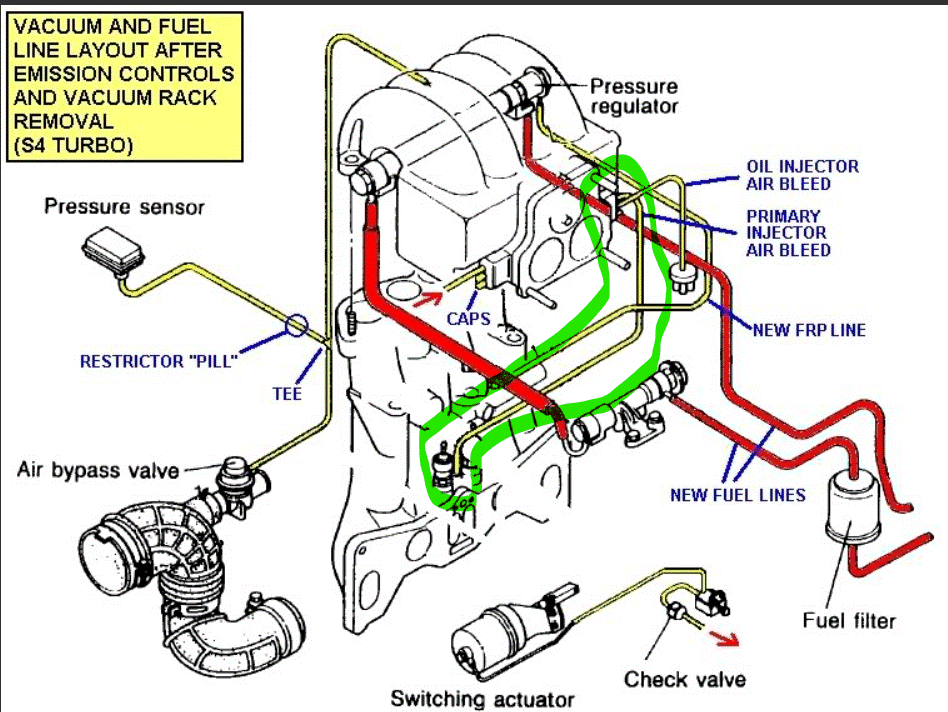 VACUUM AND FUEL LINE LAYOUT AFTER EMISSION CONTROLS AND VACUUM RACK REMOVAL (S4 TURBO)

Pressure regulator

OIL INJECTOR AIR BLEED

PRIMARY INJECTOR AIR BLEED

Pressure sensor

CAPS

NEW FRP LINE

RESTRICTOR "PILL"

TEE

Air bypass valve

NEW FUEL LINES

Fuel filter

Check valve

Switching actuator