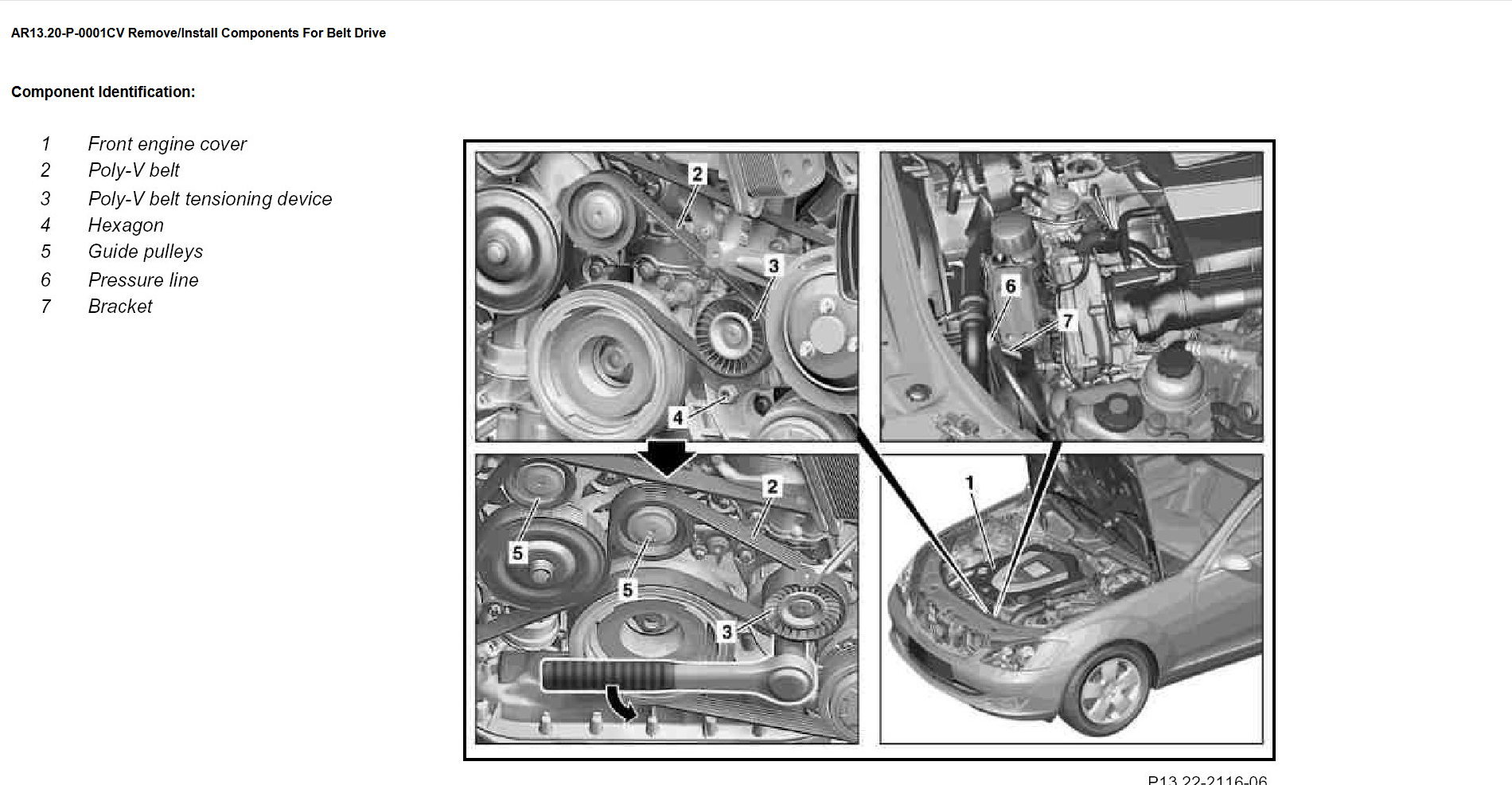 AR13.20-P-0001CV Remove/Install Components For Belt Drive

Component Identification:

1 Front engine cover
2 Poly-V belt
3 Poly-V belt tensioning device
4 Hexagon
5 Guide pulleys
6 Pressure line
7 Bracket

2
3
4
6
7
2
5
5
3
1

P13.22-2116-06