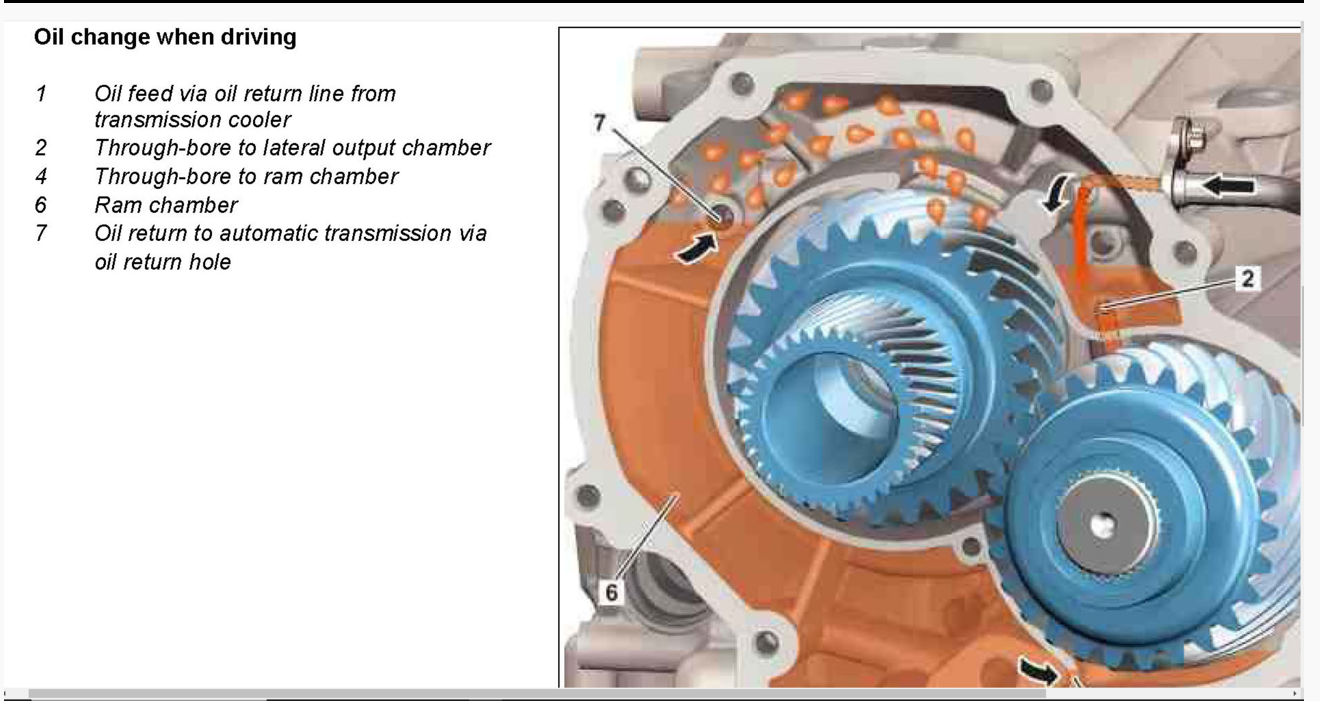 Oil change when driving

1 Oil feed via oil return line from transmission cooler
2 Through-bore to lateral output chamber
4 Through-bore to ram chamber
6 Ram chamber
7 Oil return to automatic transmission via oil return hole

7

2

6