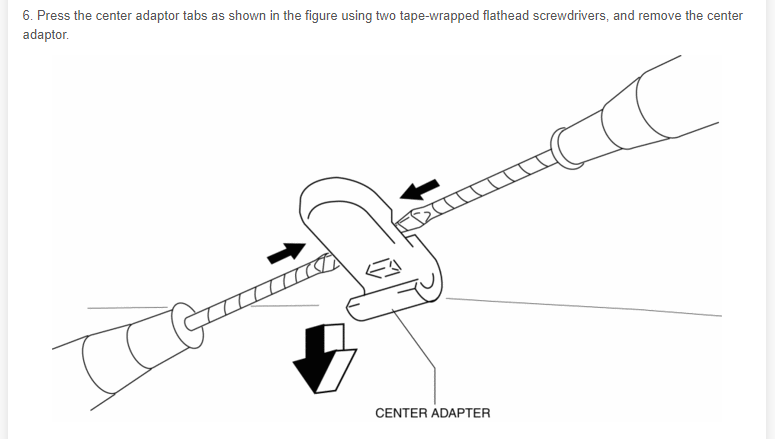 6. Press the center adaptor tabs as shown in the figure using two tape-wrapped flathead screwdrivers, and remove the center adaptor.

CENTER ADAPTER