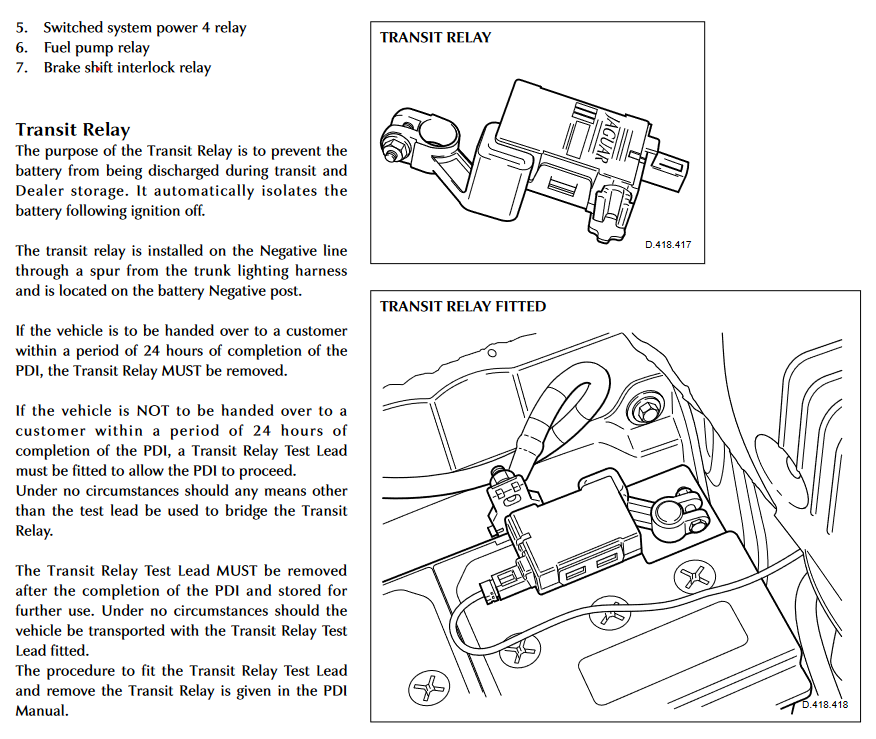 5. Switched system power 4 relay
6. Fuel pump relay
7. Brake shift interlock relay

Transit Relay
The purpose of the Transit Relay is to prevent the battery from being discharged during transit and Dealer storage. It automatically isolates the battery following ignition off.

The transit relay is installed on the Negative line through a spur from the trunk lighting harness and is located on the battery Negative post.

If the vehicle is to be handed over to a customer within a period of 24 hours of completion of the PDI, the Transit Relay MUST be removed.

If the vehicle is NOT to be handed over to a customer within a period of 24 hours of completion of the PDI, a Transit Relay Test Lead must be fitted to allow the PDI to proceed.
Under no circumstances should any means other than the test lead be used to bridge the Transit Relay.

The Transit Relay Test Lead MUST be removed after the completion of the PDI and stored for further use. Under no circumstances should the vehicle be transported with the Transit Relay Test Lead fitted.
The procedure to fit the Transit Relay Test Lead and remove the Transit Relay is given in the PDI Manual.

TRANSIT RELAY

JAGUAR

D.418.417

TRANSIT RELAY FITTED

D.418.418