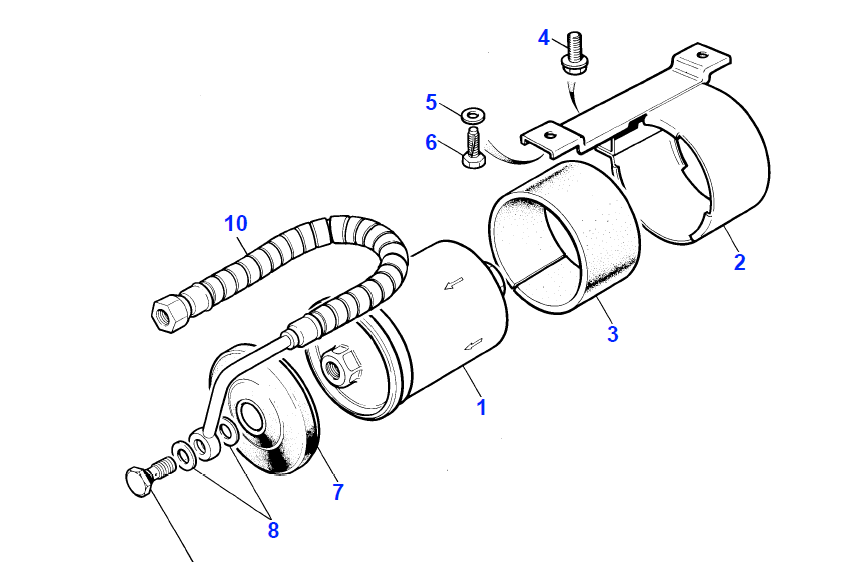 4
5
6
10
2
3
1
7
8