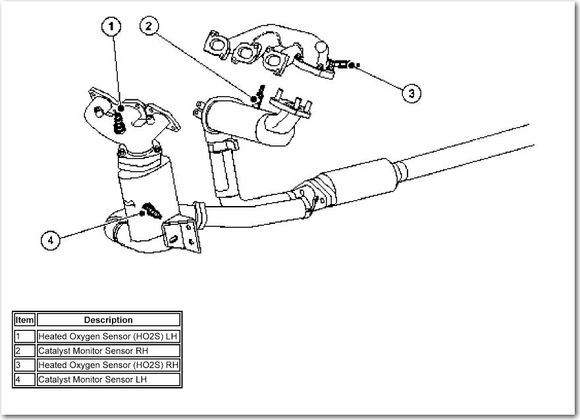 1
2
3
4

| Item | Description |
|---|---|
| 1 | Heated Oxygen Sensor (HO2S) LH |
| 2 | Catalyst Monitor Sensor RH |
| 3 | Heated Oxygen Sensor (HO2S) RH |
| 4 | Catalyst Monitor Sensor LH |