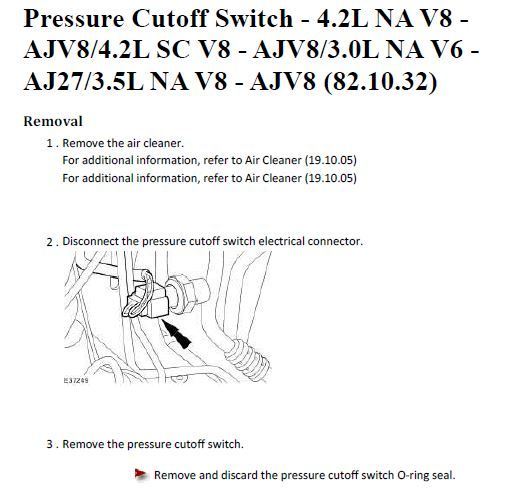 Pressure Cutoff Switch - 4.2L NA V8 - AJV8/4.2L SC V8 - AJV8/3.0L NA V6 - AJ27/3.5L NA V8 - AJV8 (82.10.32)

Removal

1 . Remove the air cleaner.
For additional information, refer to Air Cleaner (19.10.05)
For additional information, refer to Air Cleaner (19.10.05)

2 . Disconnect the pressure cutoff switch electrical connector.

E37249

3 . Remove the pressure cutoff switch.

Remove and discard the pressure cutoff switch O-ring seal.