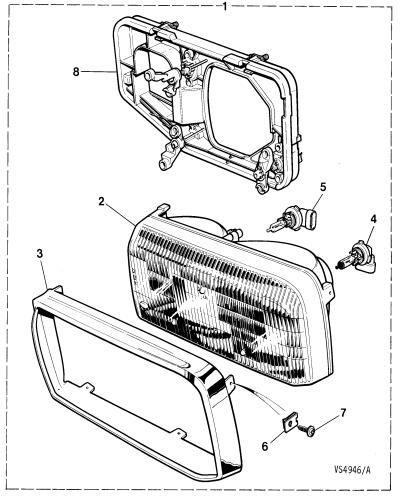 1
8
5
2
4
3
7
6
VS4946/A