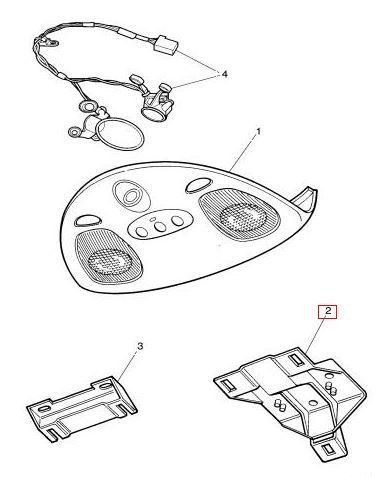 4
1
2
3