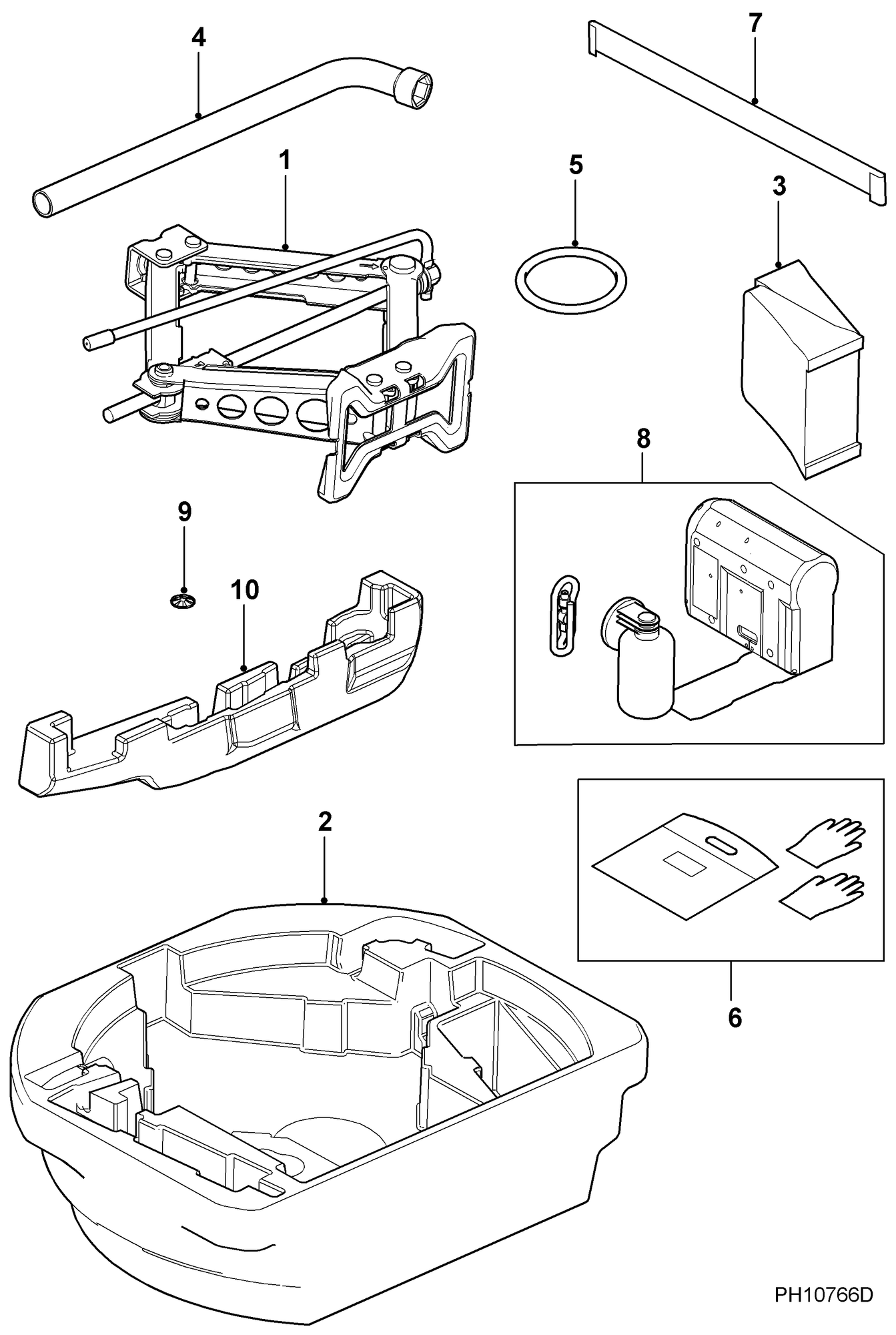 4

7

1

5

3

8

9

10

2

6

PH10766D