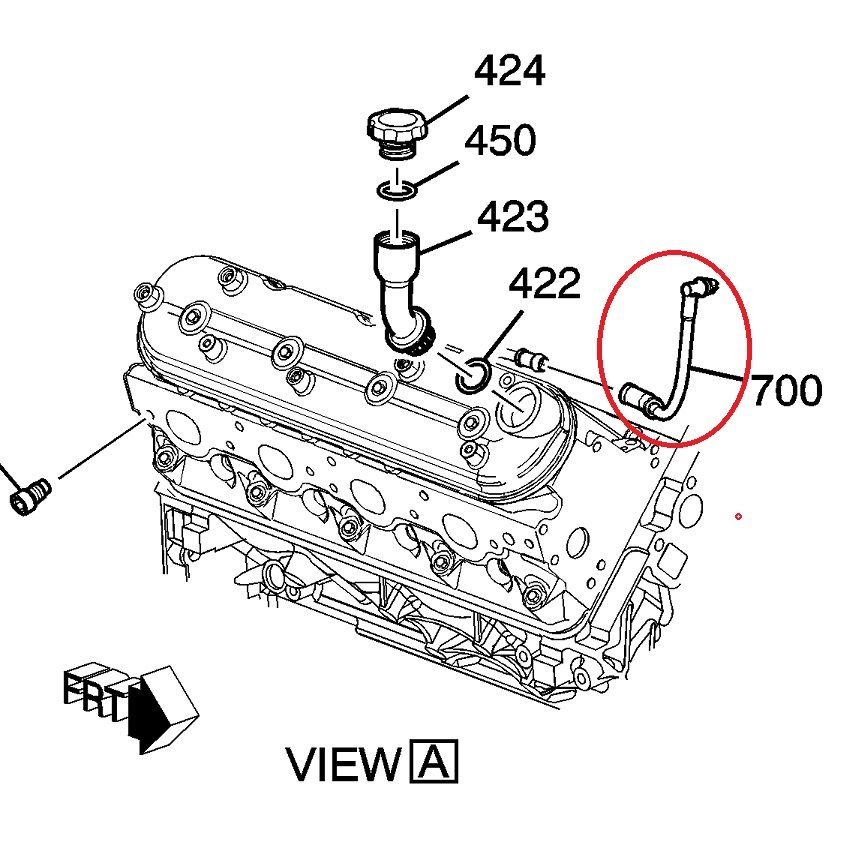 424
450
423
422
700
FRT
VIEW A