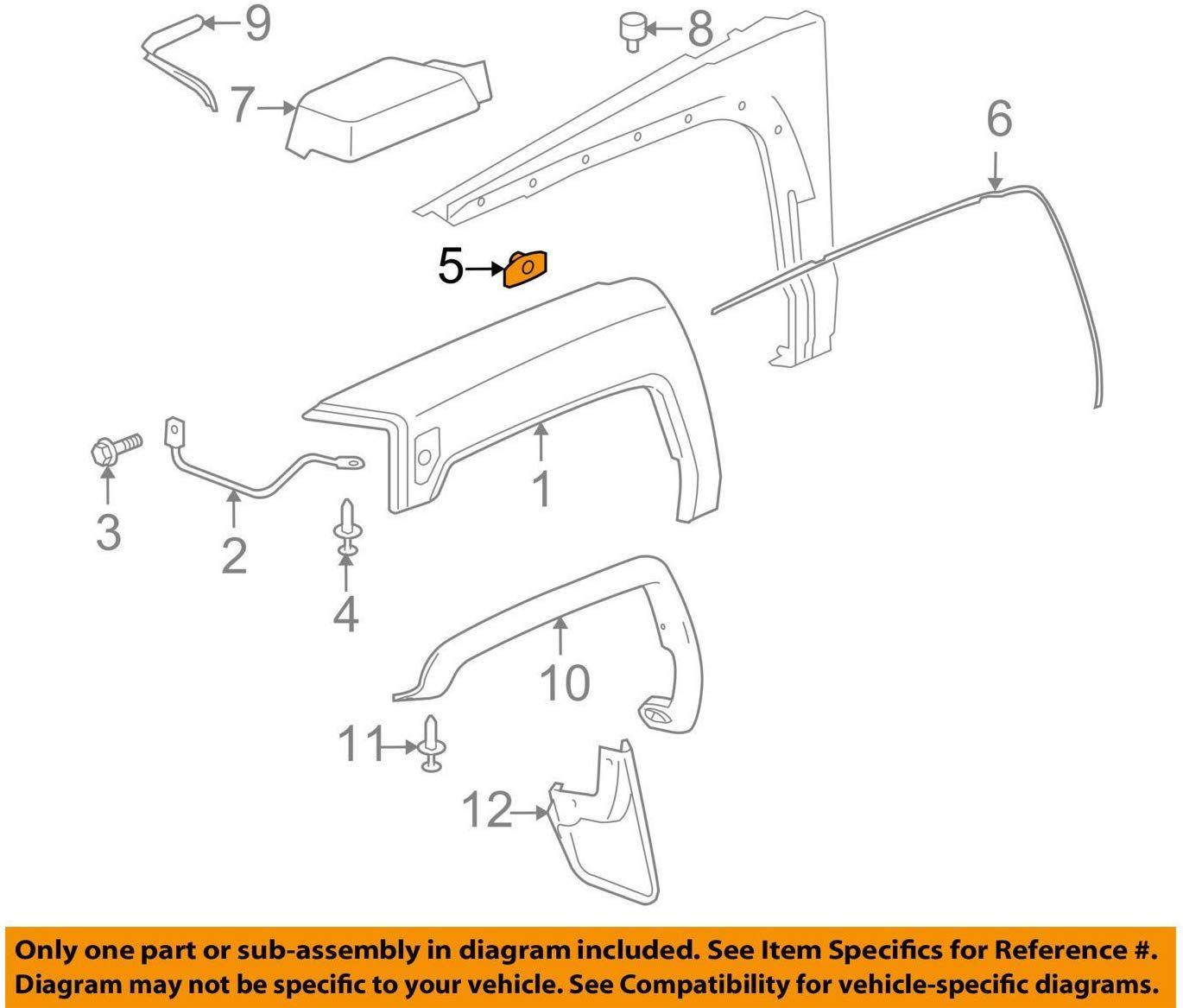 9
8
7
6
5
1
3
2
4
10
11
12

Only one part or sub-assembly in diagram included. See Item Specifics for Reference #. Diagram may not be specific to your vehicle. See Compatibility for vehicle-specific diagrams.