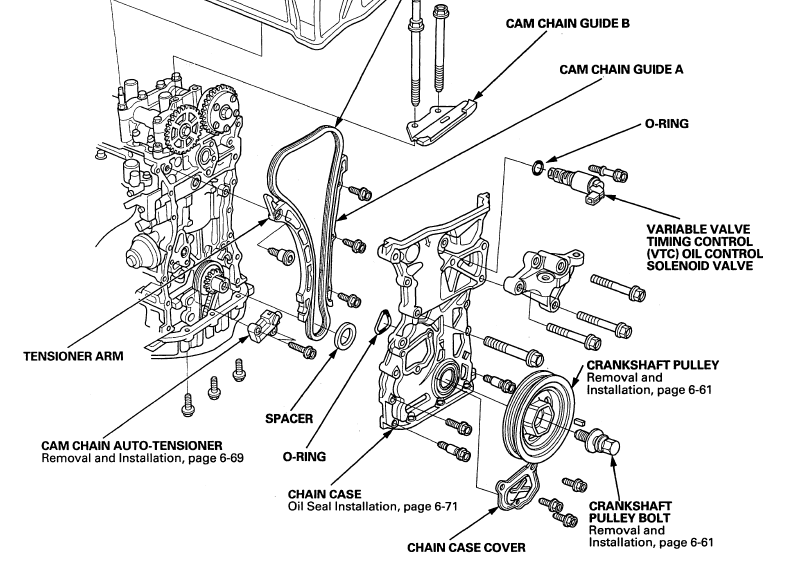 CAM CHAIN GUIDE B

CAM CHAIN GUIDE A

O-RING

VARIABLE VALVE TIMING CONTROL (VTC) OIL CONTROL SOLENOID VALVE

TENSIONER ARM

CRANKSHAFT PULLEY
Removal and Installation, page 6-61

SPACER

CAM CHAIN AUTO-TENSIONER
Removal and Installation, page 6-69

O-RING

CHAIN CASE
Oil Seal Installation, page 6-71

CRANKSHAFT PULLEY BOLT
Removal and Installation, page 6-61

CHAIN CASE COVER