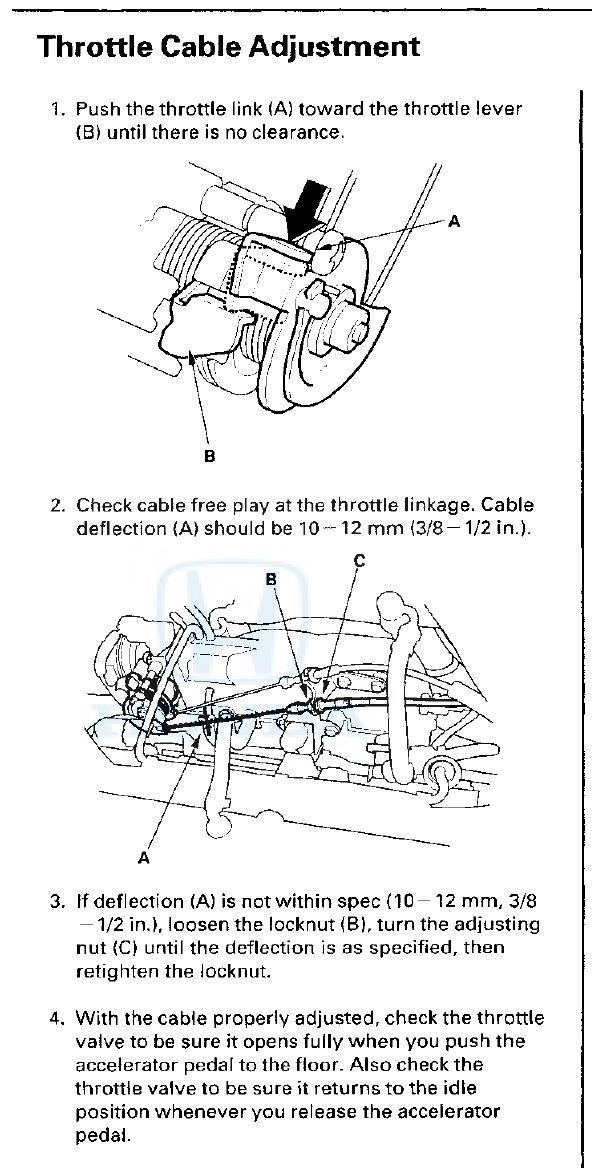 Throttle Cable Adjustment

1. Push the throttle link (A) toward the throttle lever (B) until there is no clearance.

A

B

2. Check cable free play at the throttle linkage. Cable deflection (A) should be 10 – 12 mm (3/8 – 1/2 in.).

B

C

A

3. If deflection (A) is not within spec (10 – 12 mm, 3/8 – 1/2 in.), loosen the locknut (B), turn the adjusting nut (C) until the deflection is as specified, then retighten the locknut.

4. With the cable properly adjusted, check the throttle valve to be sure it opens fully when you push the accelerator pedal to the floor. Also check the throttle valve to be sure it returns to the idle position whenever you release the accelerator pedal.