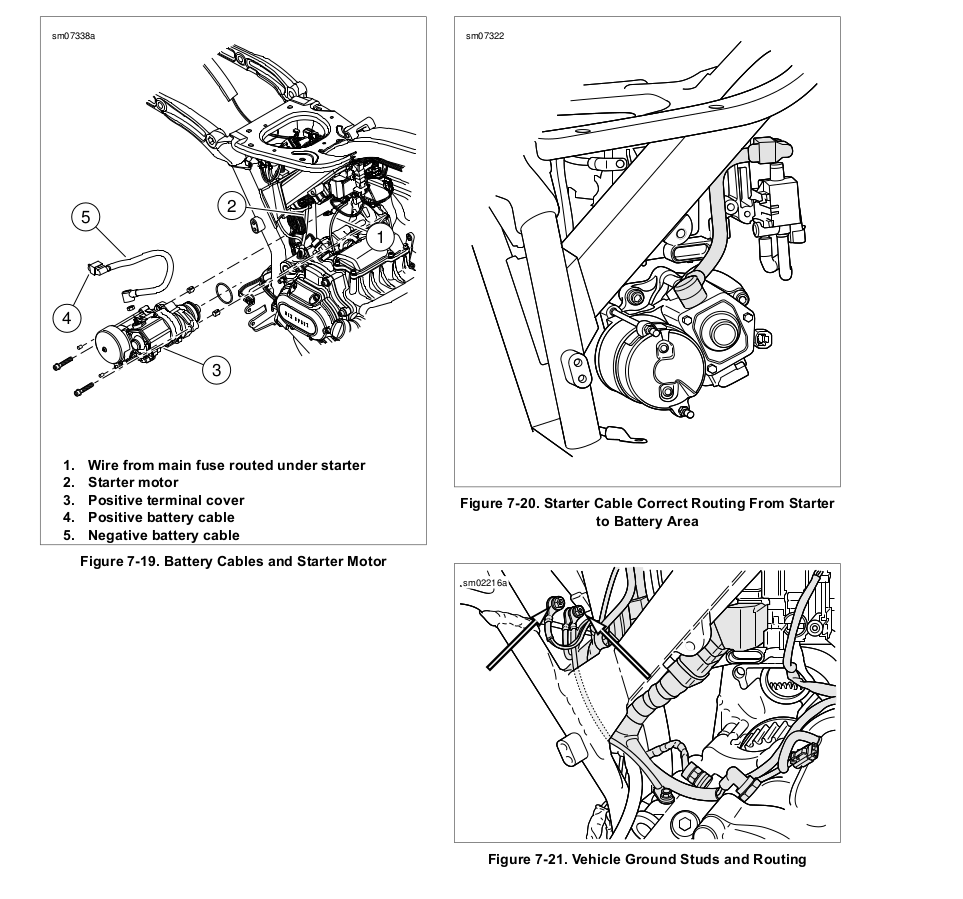 sm07338a

5
2
1
4
3

1. Wire from main fuse routed under starter
2. Starter motor
3. Positive terminal cover
4. Positive battery cable
5. Negative battery cable

Figure 7-19. Battery Cables and Starter Motor

sm07322

Figure 7-20. Starter Cable Correct Routing From Starter to Battery Area

sm02216a

Figure 7-21. Vehicle Ground Studs and Routing