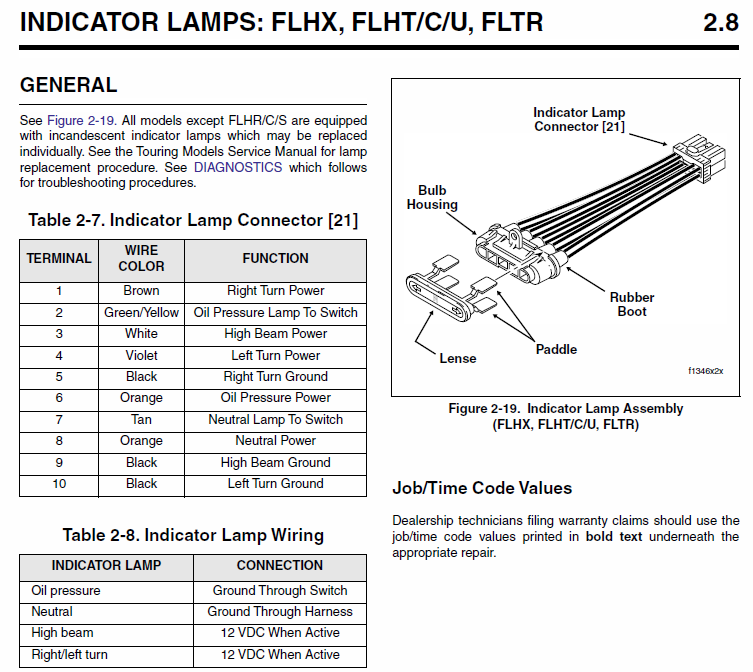 INDICATOR LAMPS: FLHX, FLHT/C/U, FLTR 2.8

GENERAL

See Figure 2-19. All models except FLHR/C/S are equipped with incandescent indicator lamps which may be replaced individually. See the Touring Models Service Manual for lamp replacement procedure. See DIAGNOSTICS which follows for troubleshooting procedures.

Table 2-7. Indicator Lamp Connector [21]

| TERMINAL | WIRE COLOR | FUNCTION |
|---|---|---|
| 1 | Brown | Right Turn Power |
| 2 | Green/Yellow | Oil Pressure Lamp To Switch |
| 3 | White | High Beam Power |
| 4 | Violet | Left Turn Power |
| 5 | Black | Right Turn Ground |
| 6 | Orange | Oil Pressure Power |
| 7 | Tan | Neutral Lamp To Switch |
| 8 | Orange | Neutral Power |
| 9 | Black | High Beam Ground |
| 10 | Black | Left Turn Ground |

Table 2-8. Indicator Lamp Wiring

| INDICATOR LAMP | CONNECTION |
|---|---|
| Oil pressure | Ground Through Switch |
| Neutral | Ground Through Harness |
| High beam | 12 VDC When Active |
| Right/left turn | 12 VDC When Active |

Indicator Lamp Connector [21]

Bulb Housing

Rubber Boot

Paddle

Lense

f1346x2x

Figure 2-19. Indicator Lamp Assembly (FLHX, FLHT/C/U, FLTR)

Job/Time Code Values

Dealership technicians filing warranty claims should use the job/time code values printed in bold text underneath the appropriate repair.