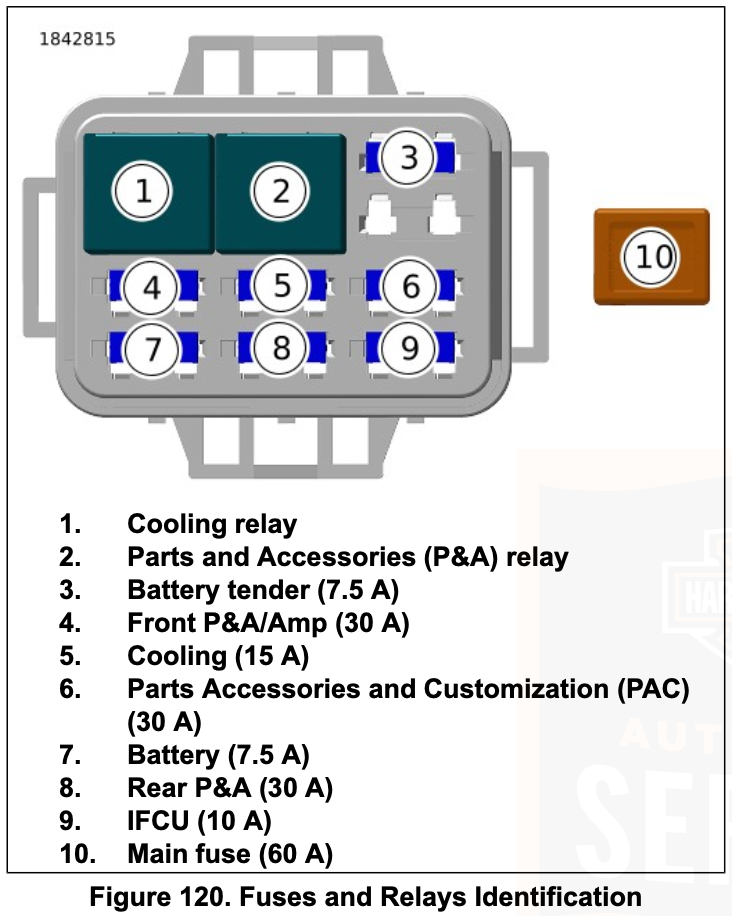 1842815

1

2

3

4

5

6

7

8

9

10

1. Cooling relay
2. Parts and Accessories (P&A) relay
3. Battery tender (7.5 A)
4. Front P&A/Amp (30 A)
5. Cooling (15 A)
6. Parts Accessories and Customization (PAC) (30 A)
7. Battery (7.5 A)
8. Rear P&A (30 A)
9. IFCU (10 A)
10. Main fuse (60 A)

Figure 120. Fuses and Relays Identification