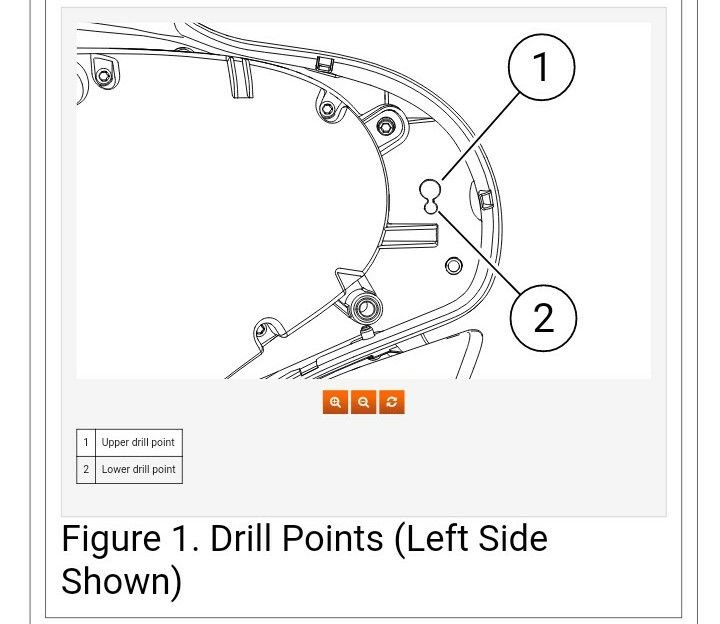 1

2

| 1 | Upper drill point |
|---|---|
| 2 | Lower drill point |

Figure 1. Drill Points (Left Side Shown)