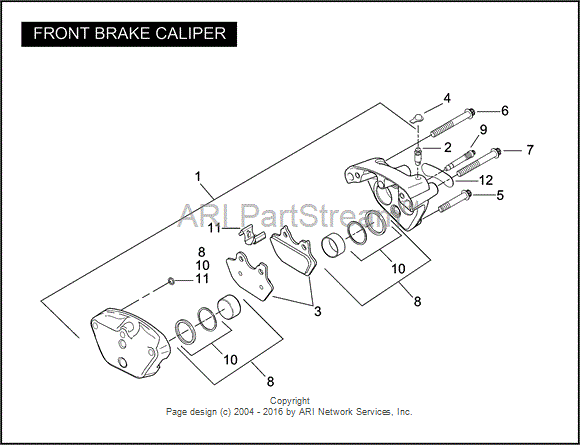 FRONT BRAKE CALIPER

4
6
9
2
7
1
12
5
ARI PartStream
11
8
10
11
10
3
8
10
8

Copyright
Page design (c) 2004 - 2016 by ARI Network Services, Inc.