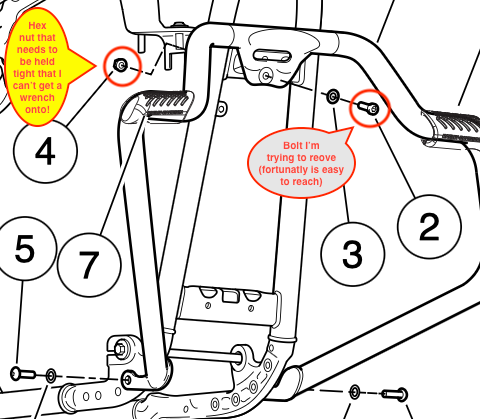 Hex nut that needs to be held tight that I can't get a wrench onto!

4

Bolt I'm trying to reove (fortunatly is easy to reach)

2

3

5

7