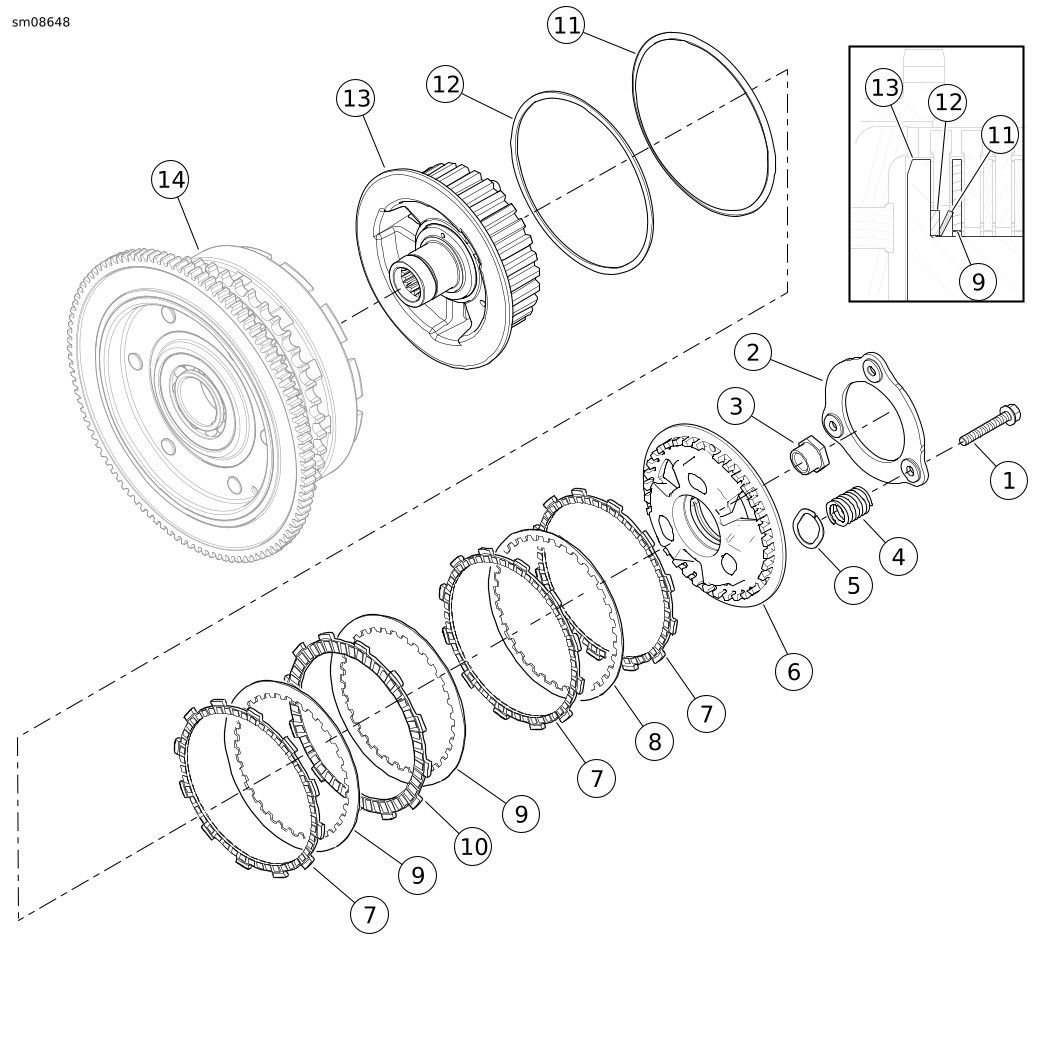 sm08648

11
12
13
14

13
12
11
9

2
3
1
4
5
6
7
8
7
9
10
9
7