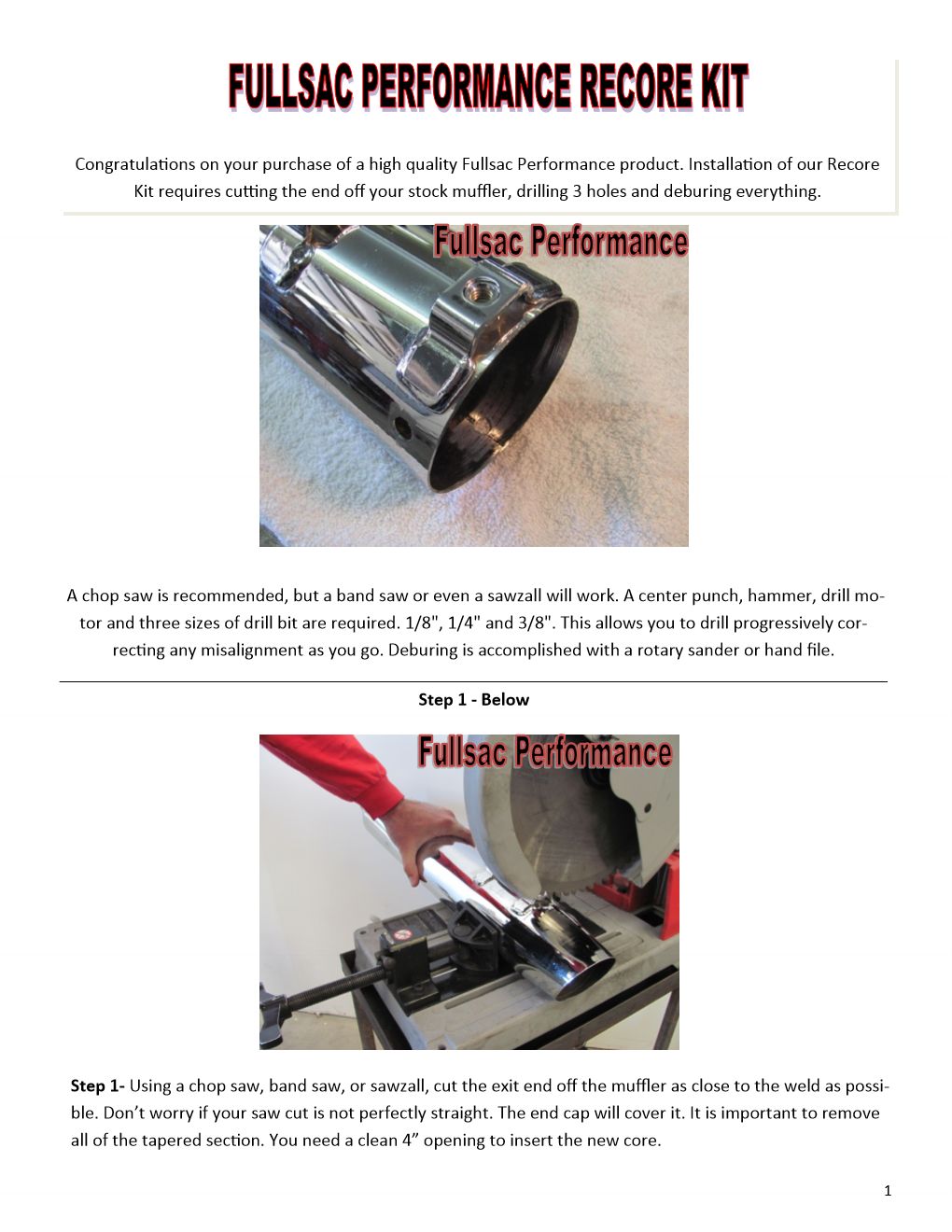 FULLSAC PERFORMANCE RECORE KIT

Congratulations on your purchase of a high quality Fullsac Performance product. Installation of our Recore Kit requires cutting the end off your stock muffler, drilling 3 holes and deburing everything.

Fullsac Performance

A chop saw is recommended, but a band saw or even a sawzall will work. A center punch, hammer, drill motor and three sizes of drill bit are required. 1/8", 1/4" and 3/8". This allows you to drill progressively correcting any misalignment as you go. Deburing is accomplished with a rotary sander or hand file.

Step 1 - Below

Fullsac Performance

Step 1- Using a chop saw, band saw, or sawzall, cut the exit end off the muffler as close to the weld as possible. Don't worry if your saw cut is not perfectly straight. The end cap will cover it. It is important to remove all of the tapered section. You need a clean 4" opening to insert the new core.

1