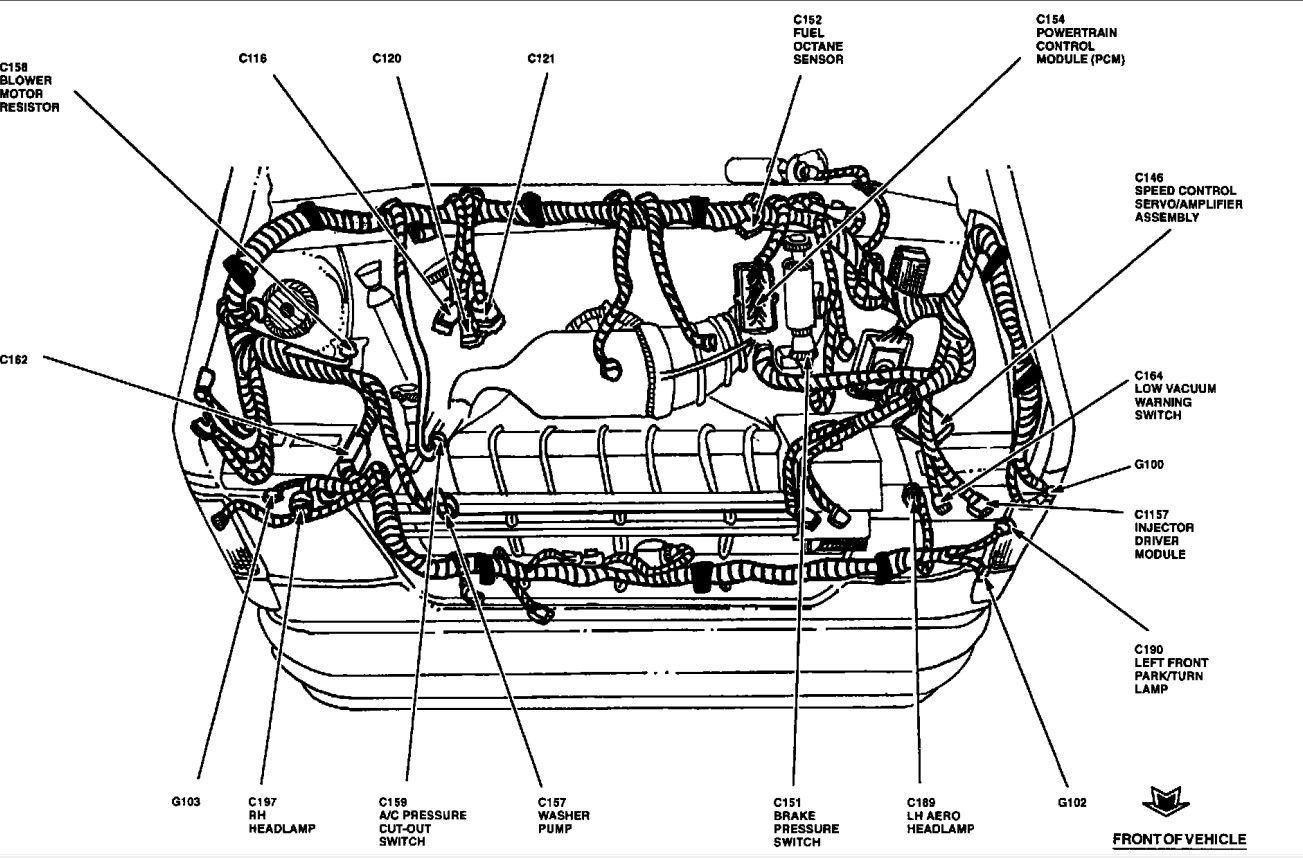 C158
BLOWER
MOTOR
RESISTOR

C116

C120

C121

C152
FUEL
OCTANE
SENSOR

C154
POWERTRAIN
CONTROL
MODULE (PCM)

C146
SPEED CONTROL
SERVO/AMPLIFIER
ASSEMBLY

C162

C164
LOW VACUUM
WARNING
SWITCH

G100

C1157
INJECTOR
DRIVER
MODULE

C190
LEFT FRONT
PARK/TURN
LAMP

G103

C197
RH
HEADLAMP

C159
A/C PRESSURE
CUT-OUT
SWITCH

C157
WASHER
PUMP

C151
BRAKE
PRESSURE
SWITCH

C189
LH AERO
HEADLAMP

G102

FRONT OF VEHICLE