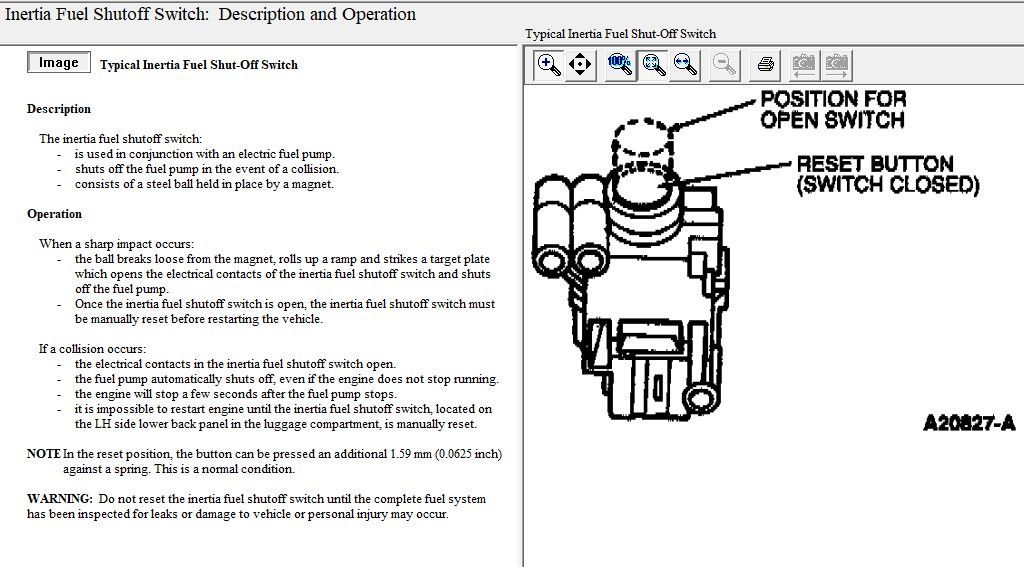 Inertia Fuel Shutoff Switch: Description and Operation

Image Typical Inertia Fuel Shut-Off Switch

Description

The inertia fuel shutoff switch:
- is used in conjunction with an electric fuel pump.
- shuts off the fuel pump in the event of a collision.
- consists of a steel ball held in place by a magnet.

Operation

When a sharp impact occurs:
- the ball breaks loose from the magnet, rolls up a ramp and strikes a target plate which opens the electrical contacts of the inertia fuel shutoff switch and shuts off the fuel pump.
- Once the inertia fuel shutoff switch is open, the inertia fuel shutoff switch must be manually reset before restarting the vehicle.

If a collision occurs:
- the electrical contacts in the inertia fuel shutoff switch open.
- the fuel pump automatically shuts off, even if the engine does not stop running.
- the engine will stop a few seconds after the fuel pump stops.
- it is impossible to restart engine until the inertia fuel shutoff switch, located on the LH side lower back panel in the luggage compartment, is manually reset.

NOTE In the reset position, the button can be pressed an additional 1.59 mm (0.0625 inch) against a spring. This is a normal condition.

WARNING: Do not reset the inertia fuel shutoff switch until the complete fuel system has been inspected for leaks or damage to vehicle or personal injury may occur.

Typical Inertia Fuel Shut-Off Switch

100%

POSITION FOR OPEN SWITCH

RESET BUTTON (SWITCH CLOSED)

A20827-A