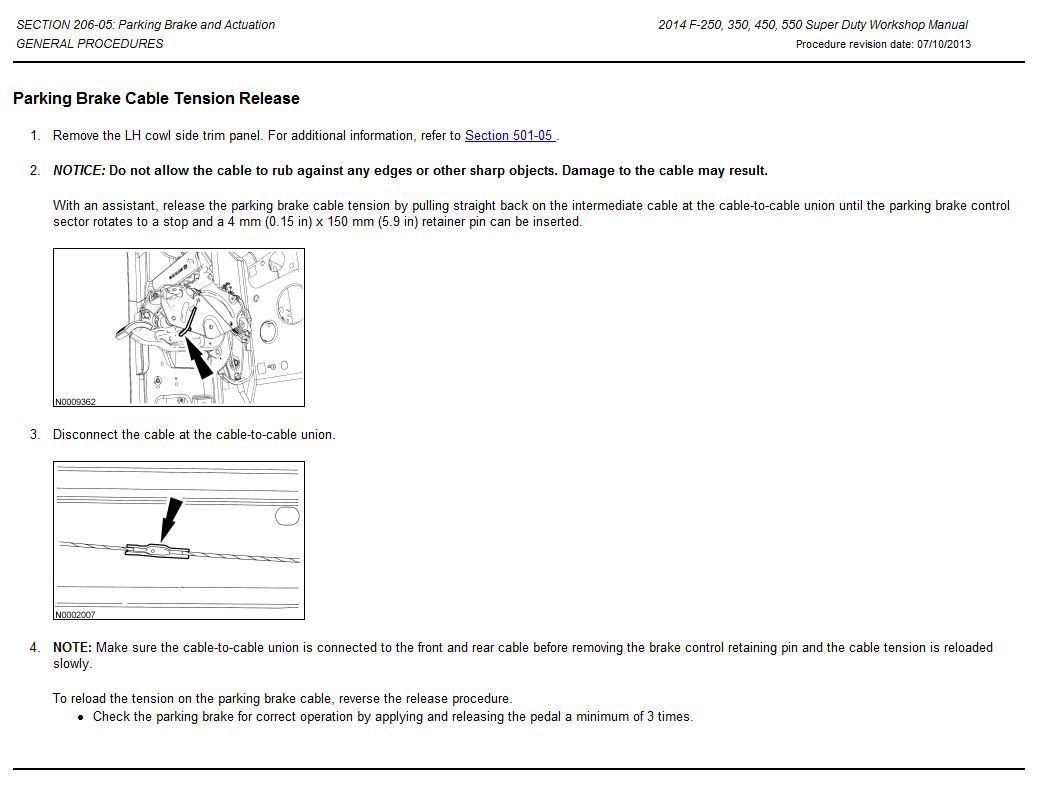 SECTION 206-05: Parking Brake and Actuation
GENERAL PROCEDURES

2014 F-250, 350, 450, 550 Super Duty Workshop Manual
Procedure revision date: 07/10/2013

Parking Brake Cable Tension Release

1. Remove the LH cowl side trim panel. For additional information, refer to Section 501-05 .

2. NOTICE: Do not allow the cable to rub against any edges or other sharp objects. Damage to the cable may result.

With an assistant, release the parking brake cable tension by pulling straight back on the intermediate cable at the cable-to-cable union until the parking brake control sector rotates to a stop and a 4 mm (0.15 in) x 150 mm (5.9 in) retainer pin can be inserted.

N0009362

3. Disconnect the cable at the cable-to-cable union.

N0002007

4. NOTE: Make sure the cable-to-cable union is connected to the front and rear cable before removing the brake control retaining pin and the cable tension is reloaded slowly.

To reload the tension on the parking brake cable, reverse the release procedure.
• Check the parking brake for correct operation by applying and releasing the pedal a minimum of 3 times.