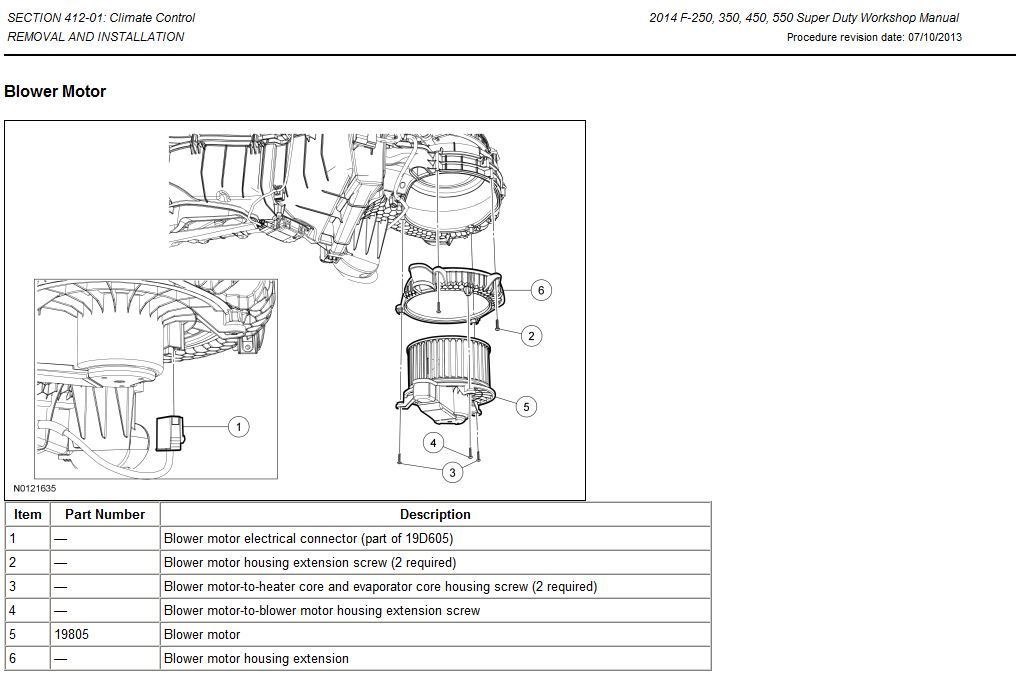 SECTION 412-01: Climate Control
REMOVAL AND INSTALLATION

2014 F-250, 350, 450, 550 Super Duty Workshop Manual
Procedure revision date: 07/10/2013

Blower Motor

6
2
5
1
4
3
N0121635

| Item | Part Number | Description |
|---|---|---|
| 1 | — | Blower motor electrical connector (part of 19D605) |
| 2 | — | Blower motor housing extension screw (2 required) |
| 3 | — | Blower motor-to-heater core and evaporator core housing screw (2 required) |
| 4 | — | Blower motor-to-blower motor housing extension screw |
| 5 | 19805 | Blower motor |
| 6 | — | Blower motor housing extension |