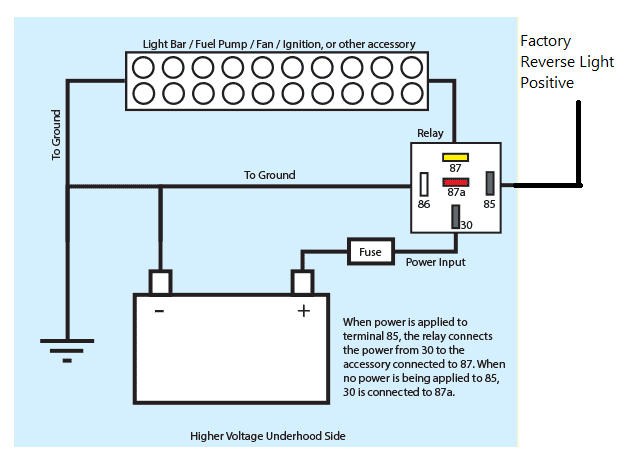 Light Bar / Fuel Pump / Fan / Ignition, or other accessory

Factory Reverse Light Positive

To Ground

Relay

87

To Ground

86

87a

85

30

Fuse

Power Input

-

+

When power is applied to terminal 85, the relay connects the power from 30 to the accessory connected to 87. When no power is being applied to 85, 30 is connected to 87a.

Higher Voltage Underhood Side