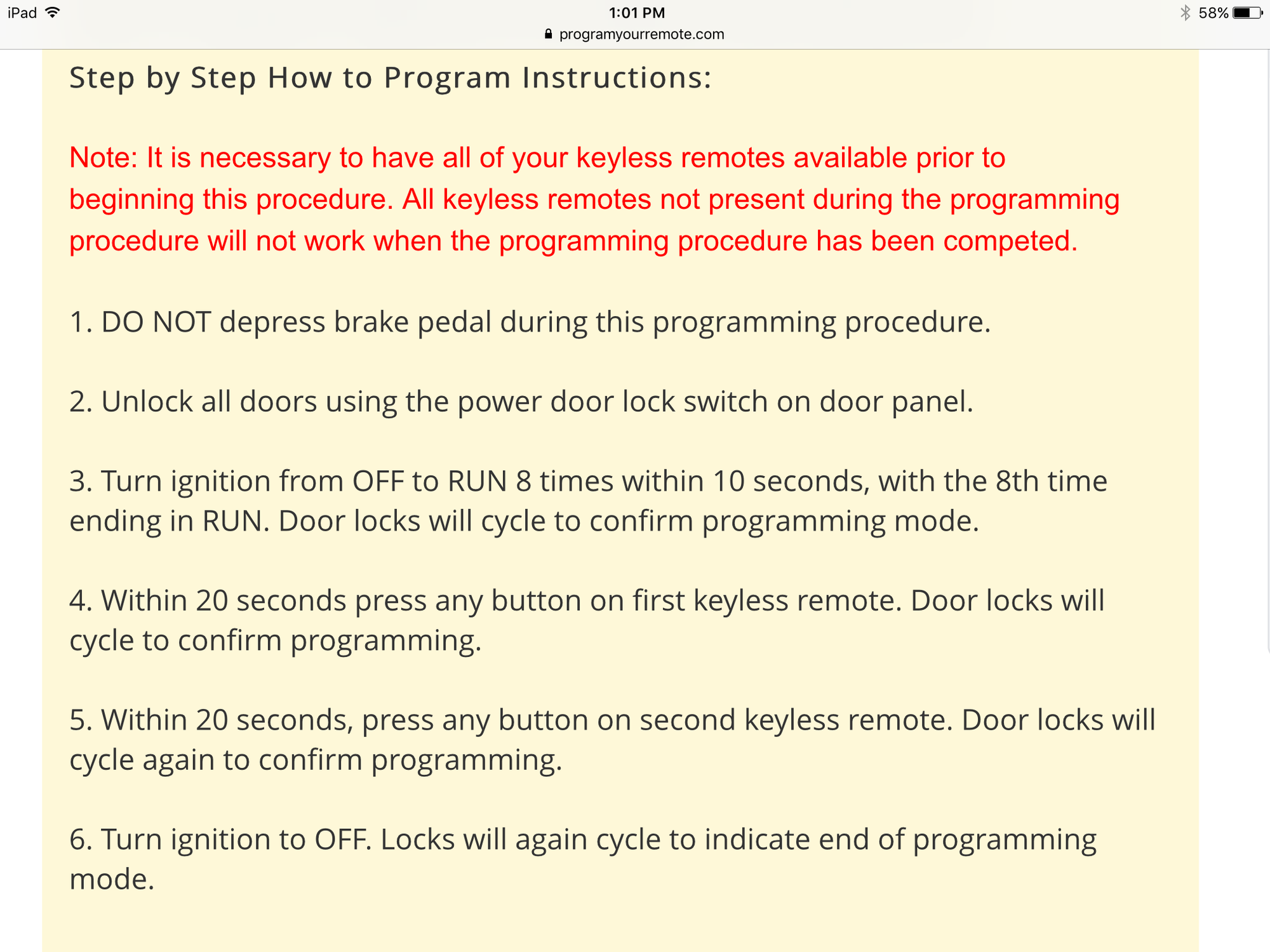 iPad 1:01 PM 58%
programyourremote.com

Step by Step How to Program Instructions:

Note: It is necessary to have all of your keyless remotes available prior to beginning this procedure. All keyless remotes not present during the programming procedure will not work when the programming procedure has been competed.

1. DO NOT depress brake pedal during this programming procedure.

2. Unlock all doors using the power door lock switch on door panel.

3. Turn ignition from OFF to RUN 8 times within 10 seconds, with the 8th time ending in RUN. Door locks will cycle to confirm programming mode.

4. Within 20 seconds press any button on first keyless remote. Door locks will cycle to confirm programming.

5. Within 20 seconds, press any button on second keyless remote. Door locks will cycle again to confirm programming.

6. Turn ignition to OFF. Locks will again cycle to indicate end of programming mode.