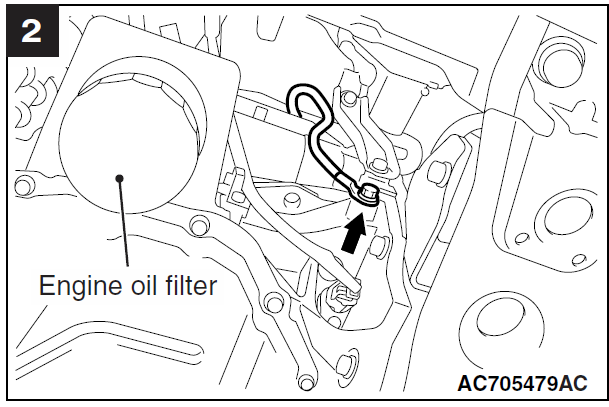 2

Engine oil filter

AC705479AC