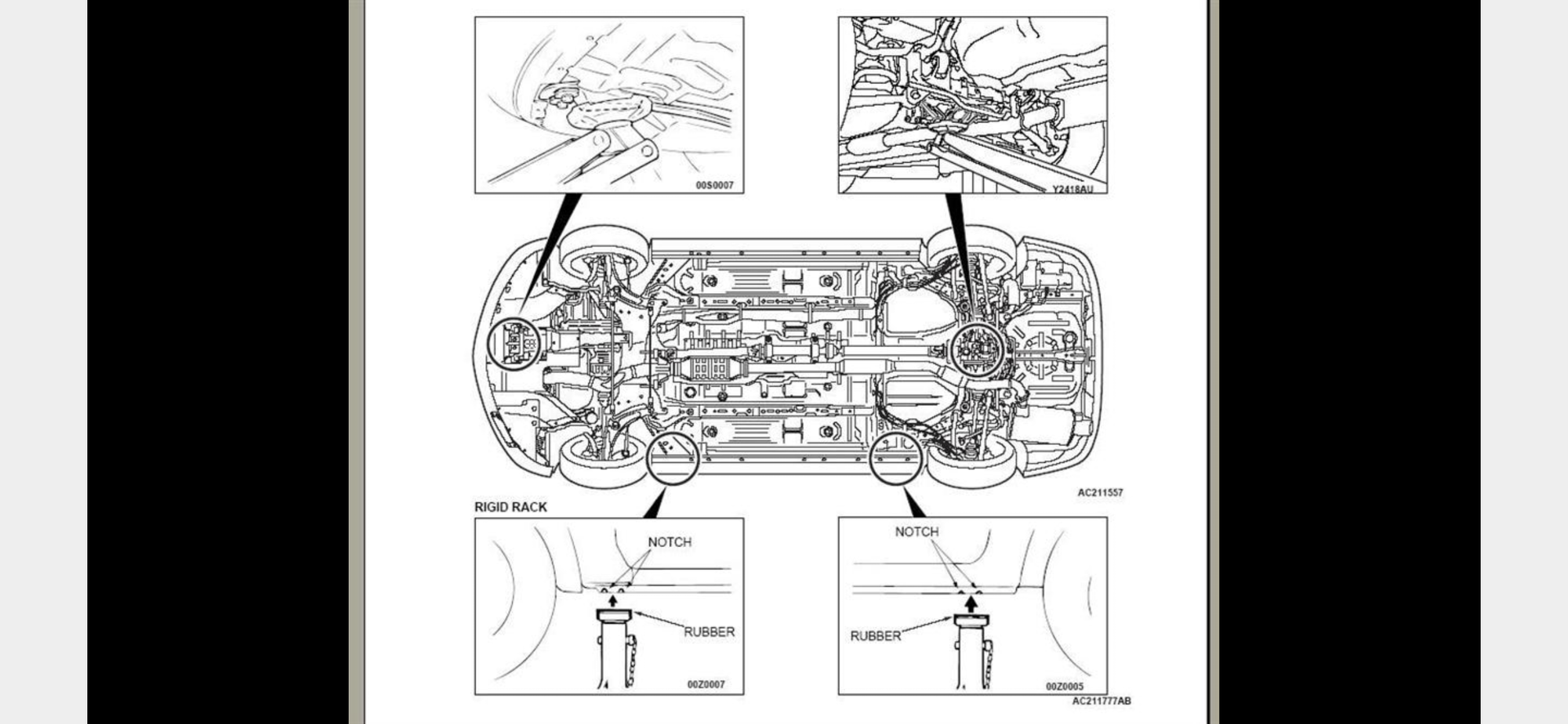 00S0007

Y2418AU

AC211557

RIGID RACK

NOTCH

RUBBER

00Z0007

NOTCH

RUBBER

00Z0005

AC211777AB