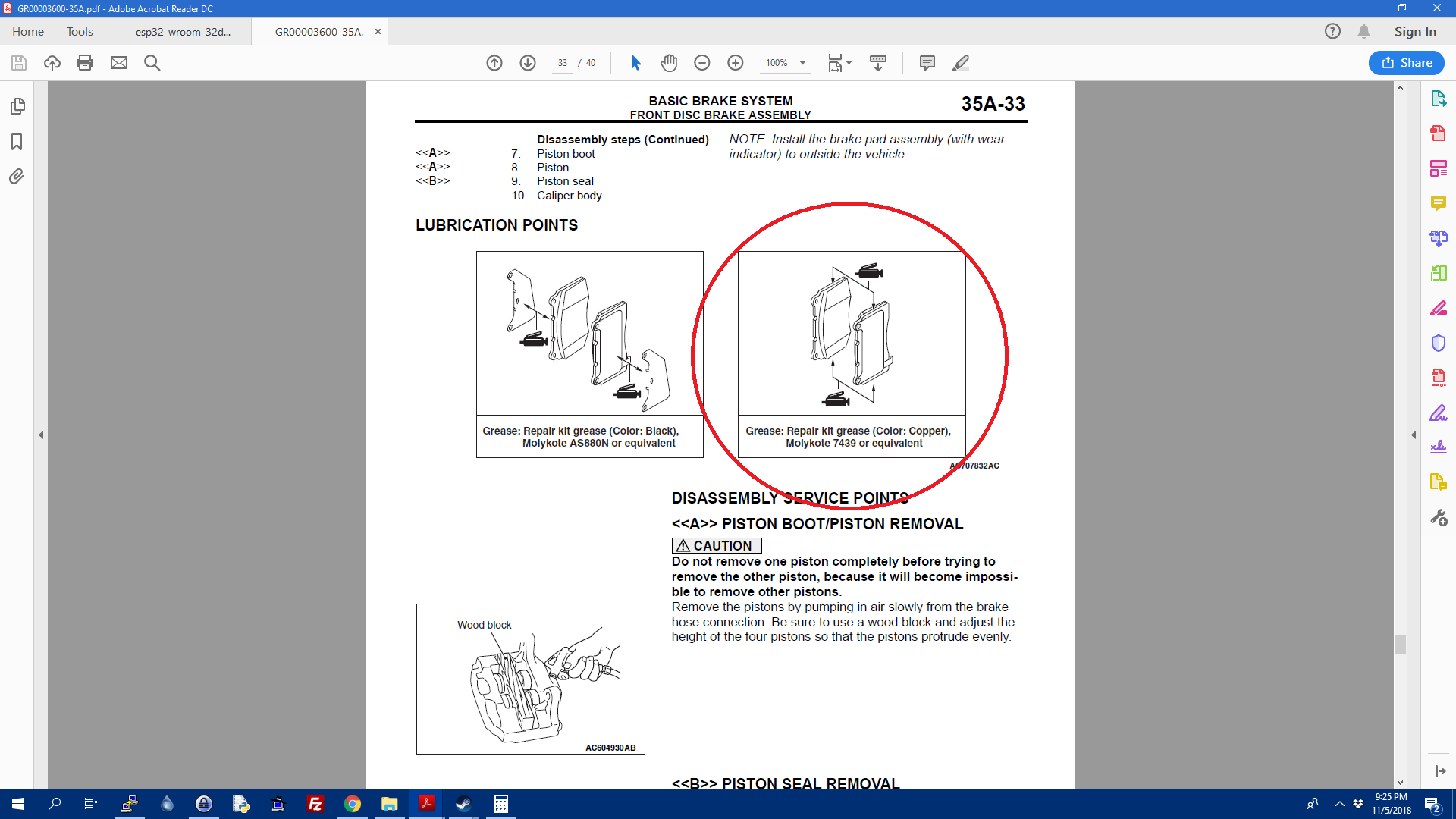 GR00003600-35A.pdf - Adobe Acrobat Reader DC

Home Tools esp32-wroom-32d... GR00003600-35A. ×

Sign In

33 / 40 100%

Share

BASIC BRAKE SYSTEM
FRONT DISC BRAKE ASSEMBLY

35A-33

Disassembly steps (Continued)
<<A>> 7. Piston boot
<<A>> 8. Piston
<<B>> 9. Piston seal
10. Caliper body

NOTE: Install the brake pad assembly (with wear indicator) to outside the vehicle.

LUBRICATION POINTS

Grease: Repair kit grease (Color: Black), Molykote AS880N or equivalent

Grease: Repair kit grease (Color: Copper), Molykote 7439 or equivalent

AC707832AC

DISASSEMBLY SERVICE POINTS

<<A>> PISTON BOOT/PISTON REMOVAL

CAUTION
Do not remove one piston completely before trying to remove the other piston, because it will become impossible to remove other pistons.
Remove the pistons by pumping in air slowly from the brake hose connection. Be sure to use a wood block and adjust the height of the four pistons so that the pistons protrude evenly.

Wood block

AC604930AB

<<B>> PISTON SEAL REMOVAL

9:25 PM
11/5/2018