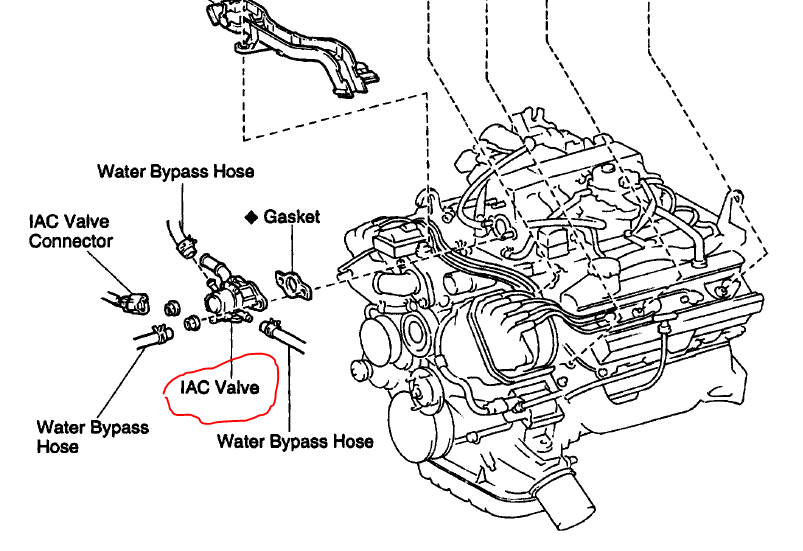 Water Bypass Hose

IAC Valve Connector

◆ Gasket

IAC Valve

Water Bypass Hose

Water Bypass Hose