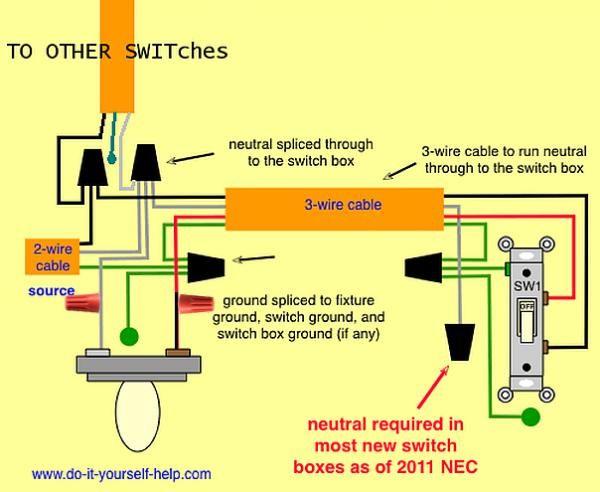 TO OTHER SWITches

neutral spliced through to the switch box

3-wire cable to run neutral through to the switch box

3-wire cable

2-wire cable

source

ground spliced to fixture ground, switch ground, and switch box ground (if any)

SW1

OFF

neutral required in most new switch boxes as of 2011 NEC

www.do-it-yourself-help.com