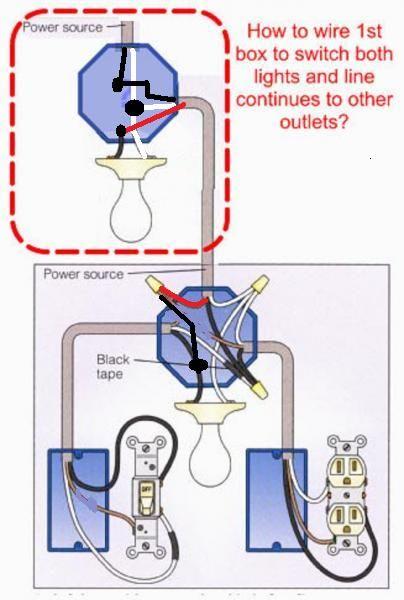 Power source

How to wire 1st box to switch both lights and line continues to other outlets?

Power source

Black tape

OFF