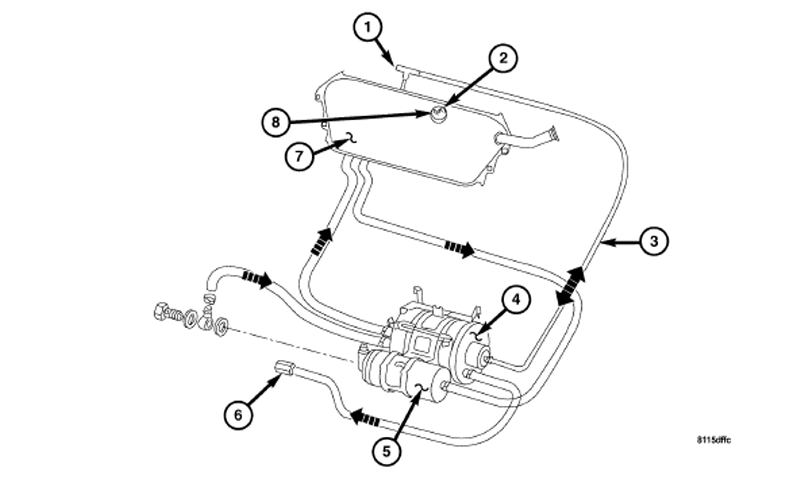 1
2
8
7
3
4
6
5
8115dffc