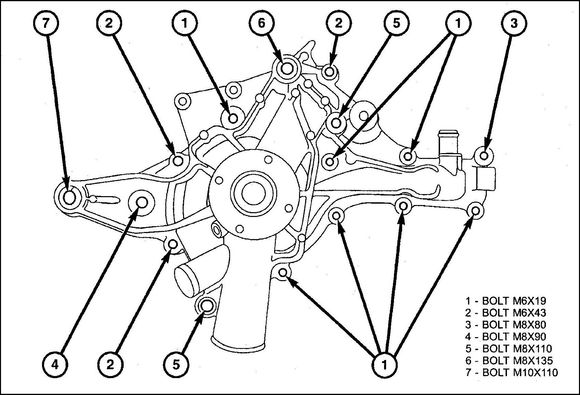 7
2
1
6
2
5
1
3
4
2
5
1

1 - BOLT M6X19
2 - BOLT M6X43
3 - BOLT M8X80
4 - BOLT M8X90
5 - BOLT M8X110
6 - BOLT M8X135
7 - BOLT M10X110