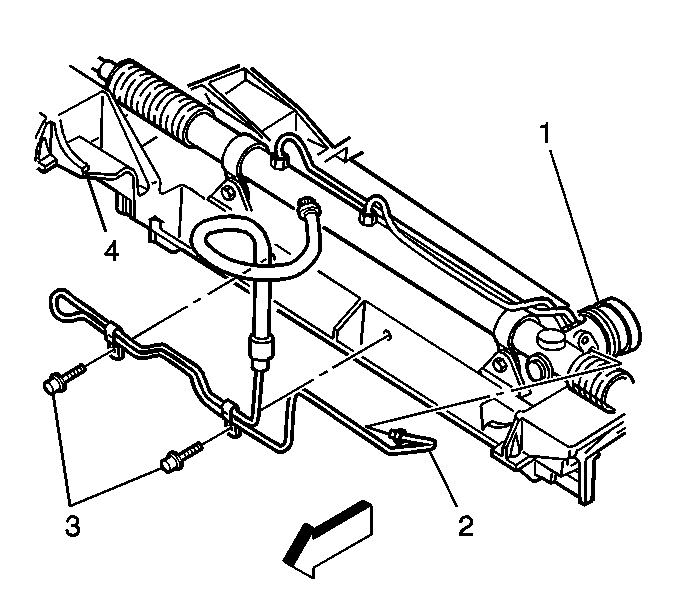 1
4
3
2