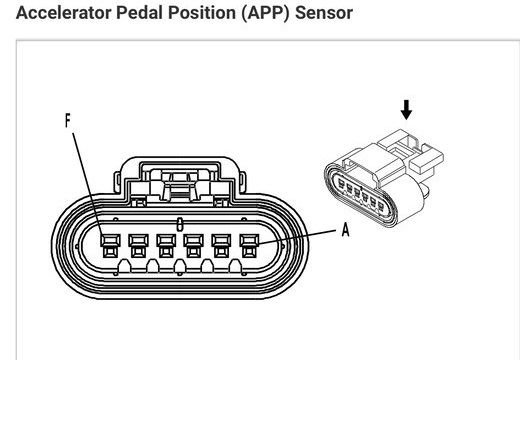 Accelerator Pedal Position (APP) Sensor

F

A