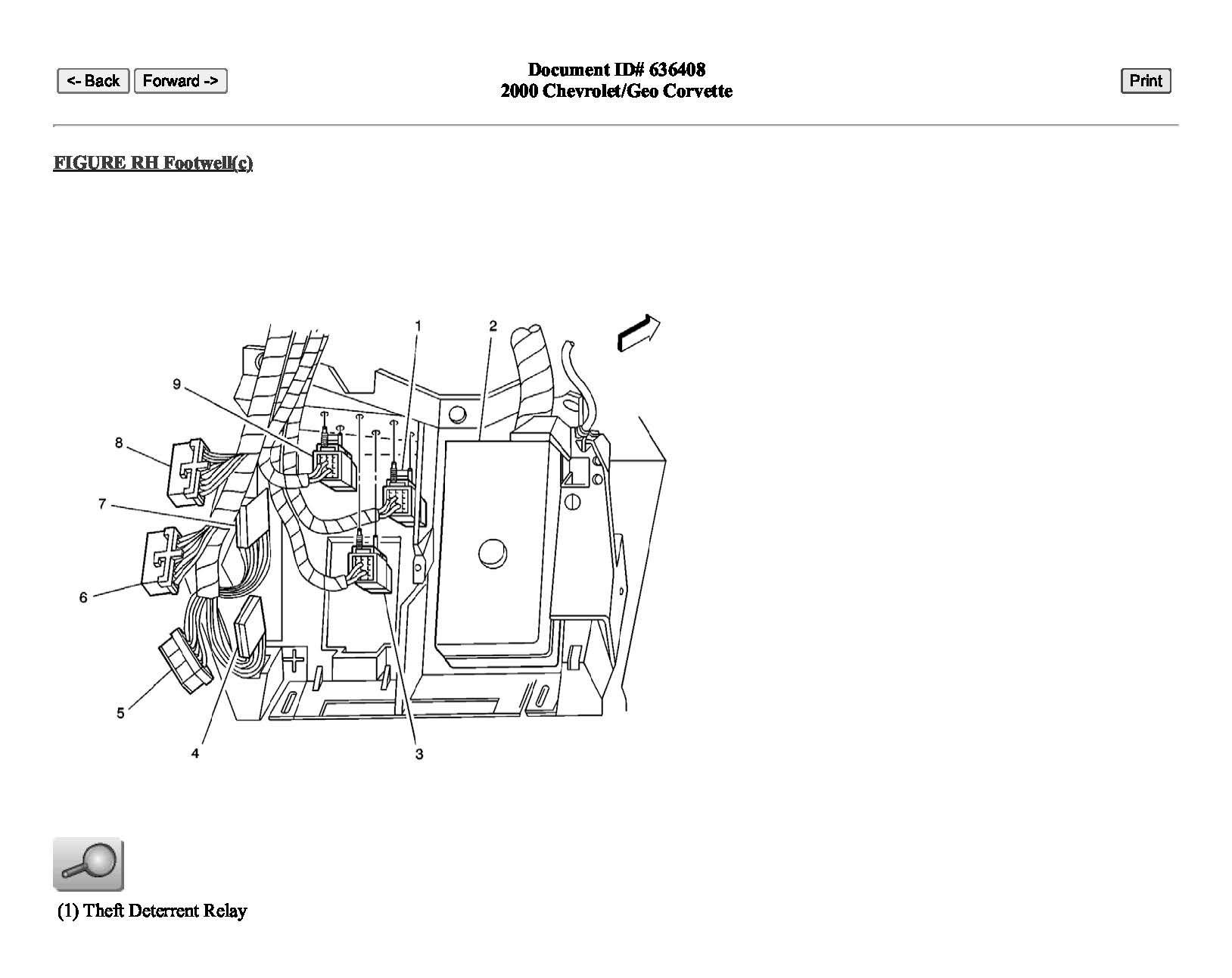 <- Back Forward ->

Document ID# 636408
2000 Chevrolet/Geo Corvette

Print

FIGURE RH Footwell(c)

1
2
9
8
7
6
5
4
3

(1) Theft Deterrent Relay