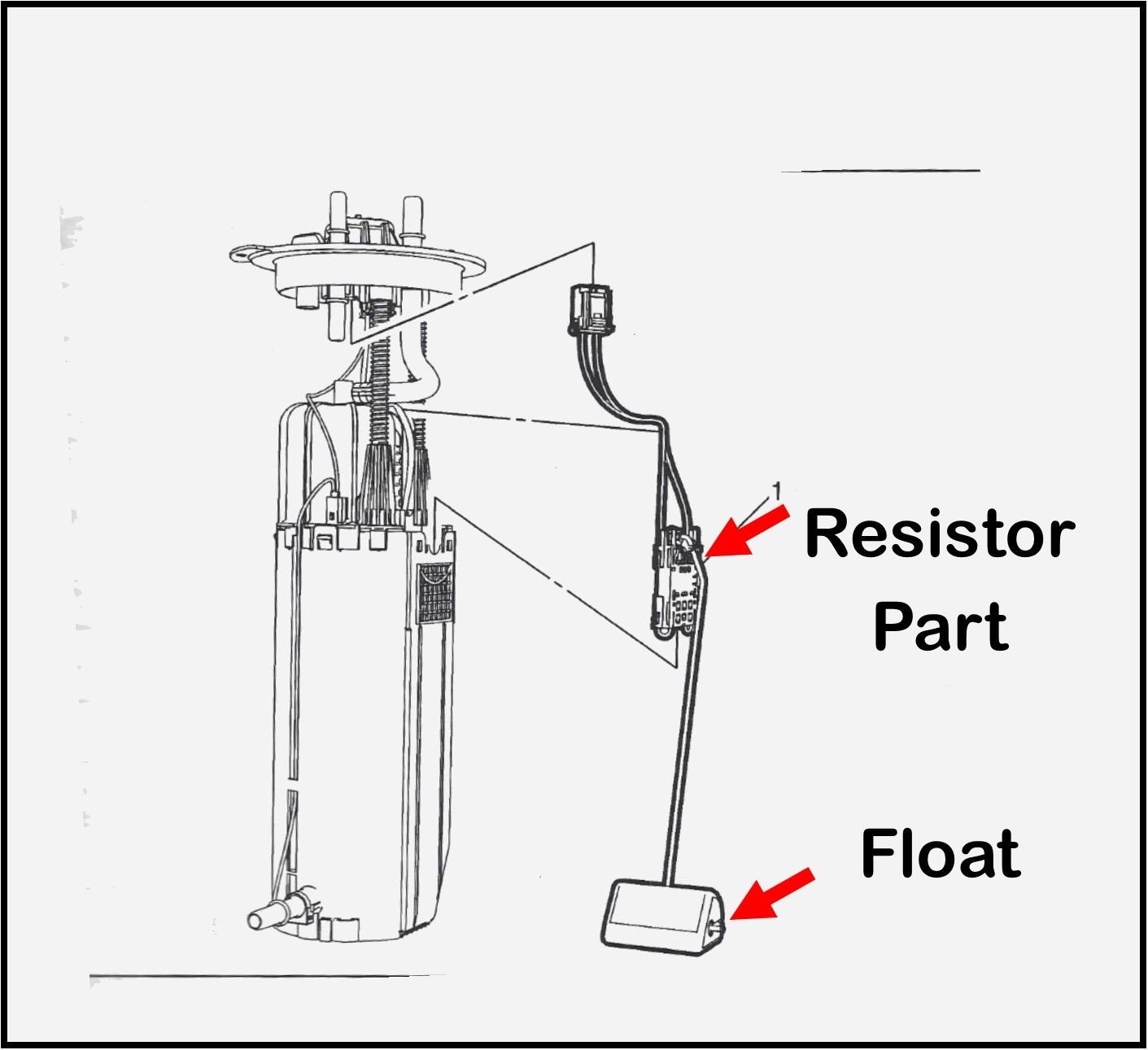 1

Resistor Part

Float