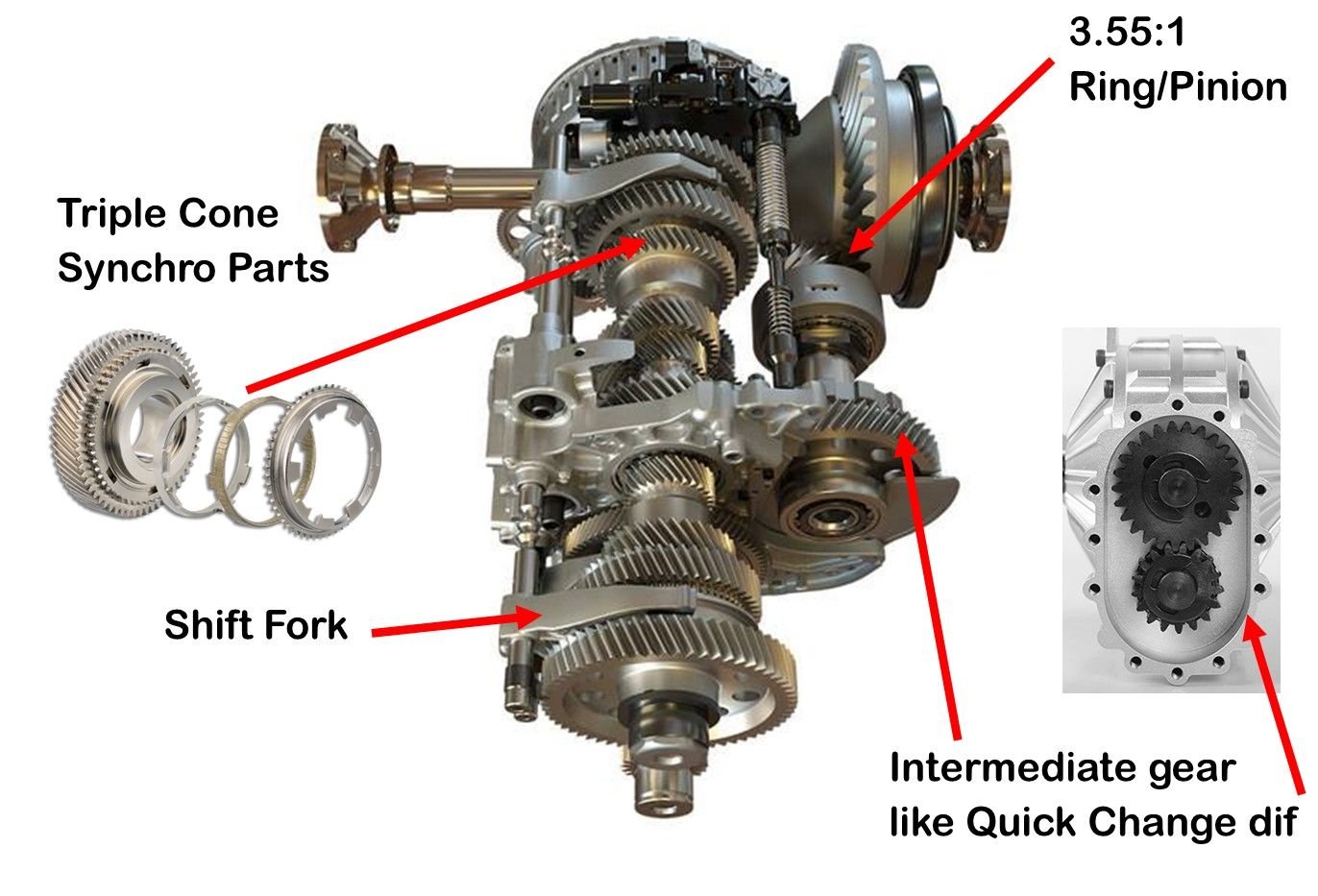 3.55:1
Ring/Pinion

Triple Cone
Synchro Parts

Shift Fork

Intermediate gear
like Quick Change dif