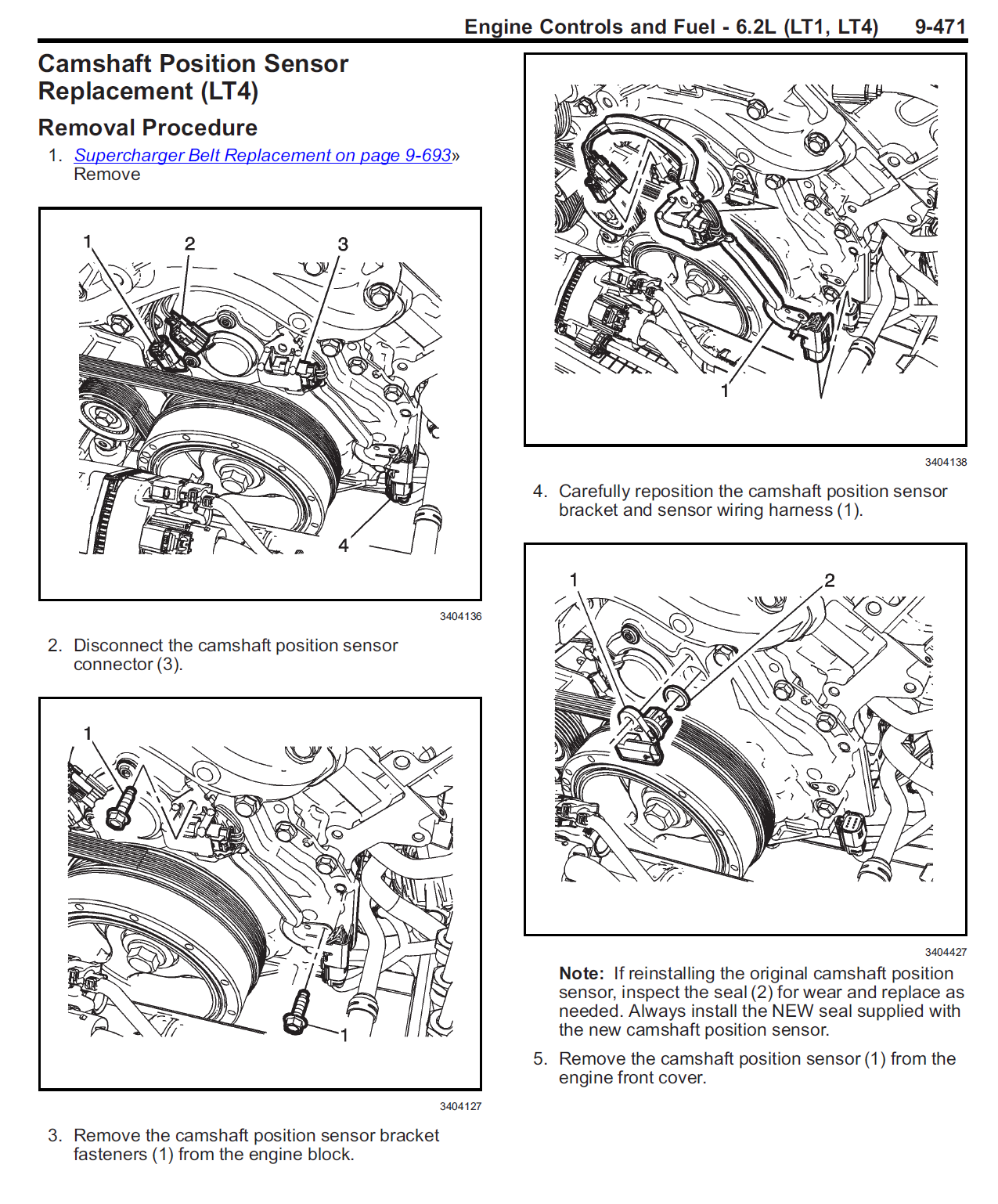 Engine Controls and Fuel - 6.2L (LT1, LT4) 9-471

Camshaft Position Sensor Replacement (LT4)

Removal Procedure

1. Supercharger Belt Replacement on page 9-693» Remove

1 2 3 4

3404136

2. Disconnect the camshaft position sensor connector (3).

1 1

3404127

3. Remove the camshaft position sensor bracket fasteners (1) from the engine block.

1

3404138

4. Carefully reposition the camshaft position sensor bracket and sensor wiring harness (1).

1 2

3404427

Note: If reinstalling the original camshaft position sensor, inspect the seal (2) for wear and replace as needed. Always install the NEW seal supplied with the new camshaft position sensor.

5. Remove the camshaft position sensor (1) from the engine front cover.