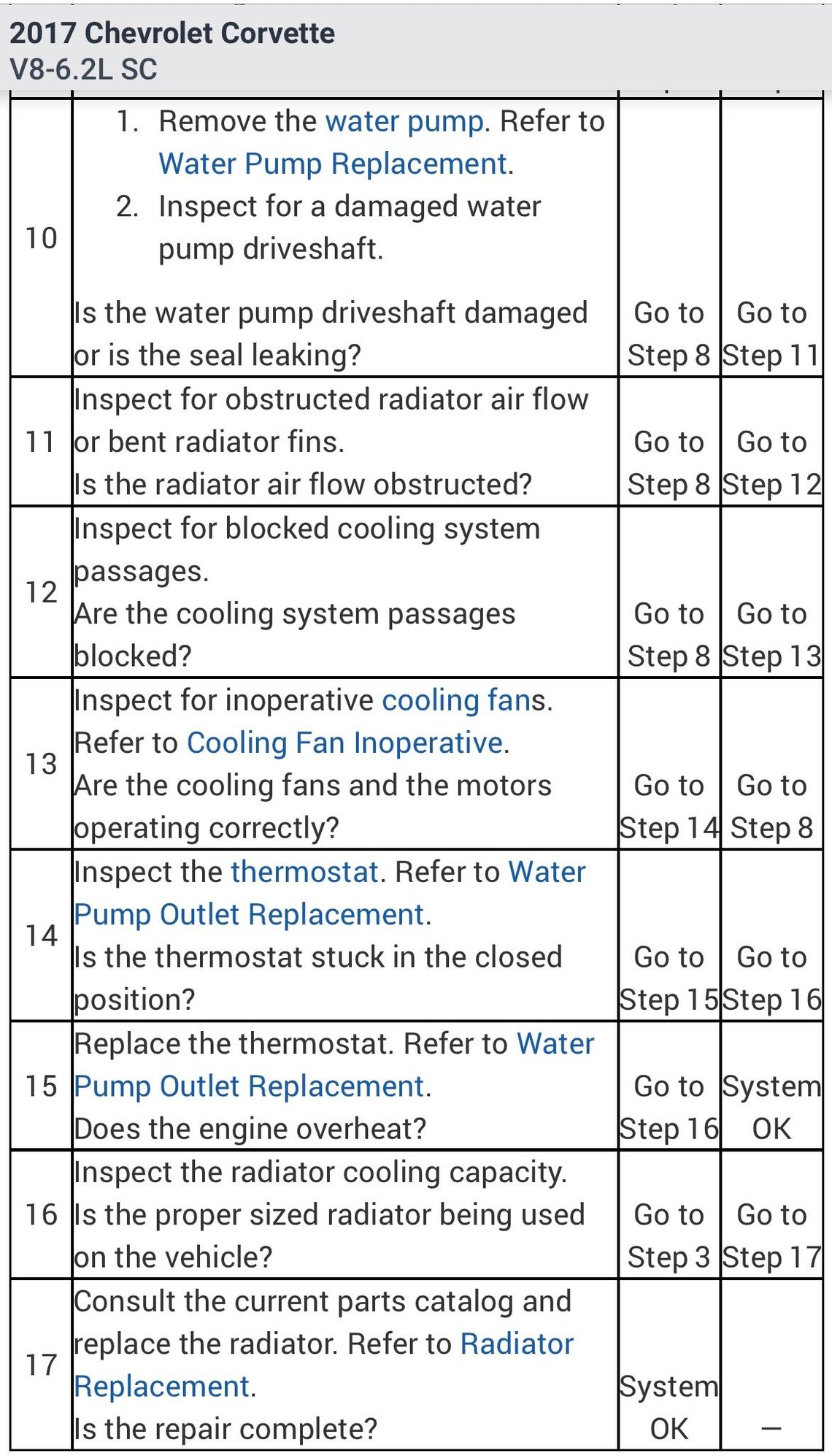 2017 Chevrolet Corvette
V8-6.2L SC

| | | | |
|---|---|---|---|
| 10 | 1. Remove the water pump. Refer to Water Pump Replacement. 2. Inspect for a damaged water pump driveshaft. Is the water pump driveshaft damaged or is the seal leaking? | Go to Step 8 | Go to Step 11 |
| 11 | Inspect for obstructed radiator air flow or bent radiator fins. Is the radiator air flow obstructed? | Go to Step 8 | Go to Step 12 |
| 12 | Inspect for blocked cooling system passages. Are the cooling system passages blocked? | Go to Step 8 | Go to Step 13 |
| 13 | Inspect for inoperative cooling fans. Refer to Cooling Fan Inoperative. Are the cooling fans and the motors operating correctly? | Go to Step 14 | Go to Step 8 |
| 14 | Inspect the thermostat. Refer to Water Pump Outlet Replacement. Is the thermostat stuck in the closed position? | Go to Step 15 | Go to Step 16 |
| 15 | Replace the thermostat. Refer to Water Pump Outlet Replacement. Does the engine overheat? | Go to Step 16 | System OK |
| 16 | Inspect the radiator cooling capacity. Is the proper sized radiator being used on the vehicle? | Go to Step 3 | Go to Step 17 |
| 17 | Consult the current parts catalog and replace the radiator. Refer to Radiator Replacement. Is the repair complete? | System OK | — |