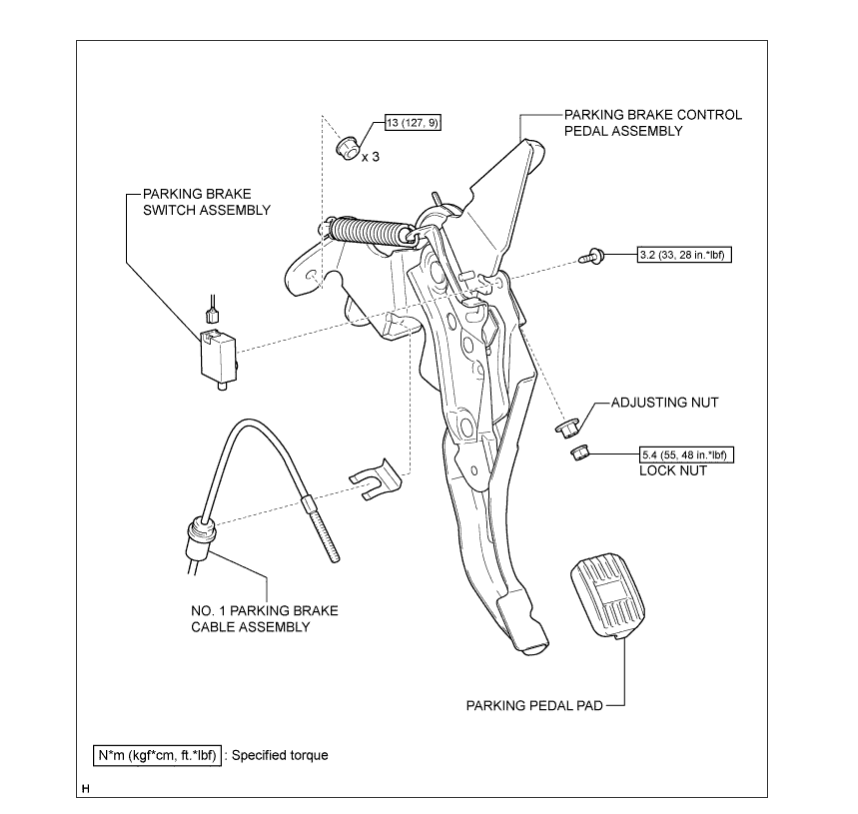 13 (127, 9)

x 3

PARKING BRAKE CONTROL PEDAL ASSEMBLY

PARKING BRAKE SWITCH ASSEMBLY

3.2 (33, 28 in.*lbf)

ADJUSTING NUT

5.4 (55, 48 in.*lbf)

LOCK NUT

NO. 1 PARKING BRAKE CABLE ASSEMBLY

PARKING PEDAL PAD

N*m (kgf*cm, ft.*lbf) : Specified torque

H